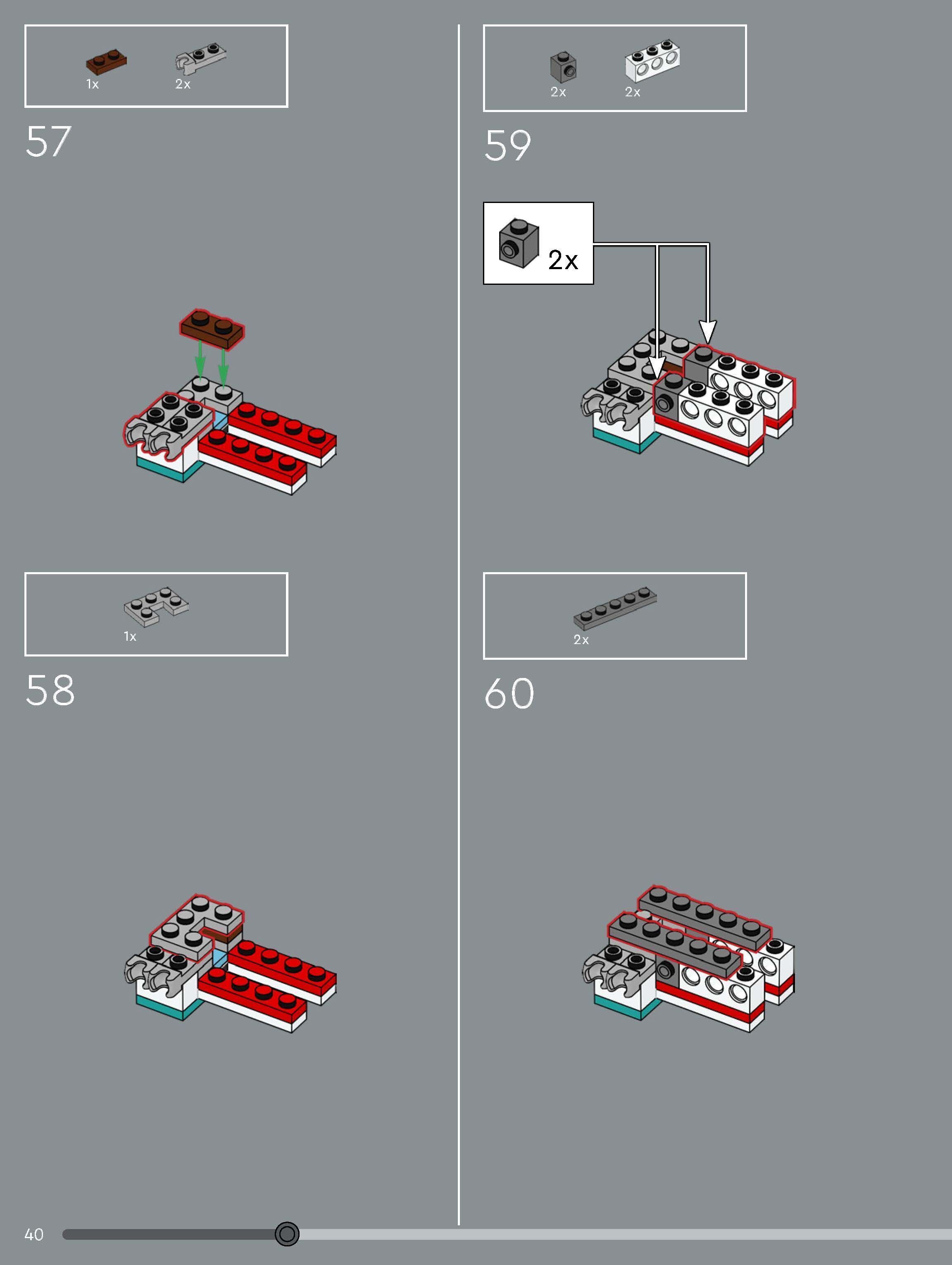 1x 2x

57

1x

58

2x 2x

59

2x

2x

60

40