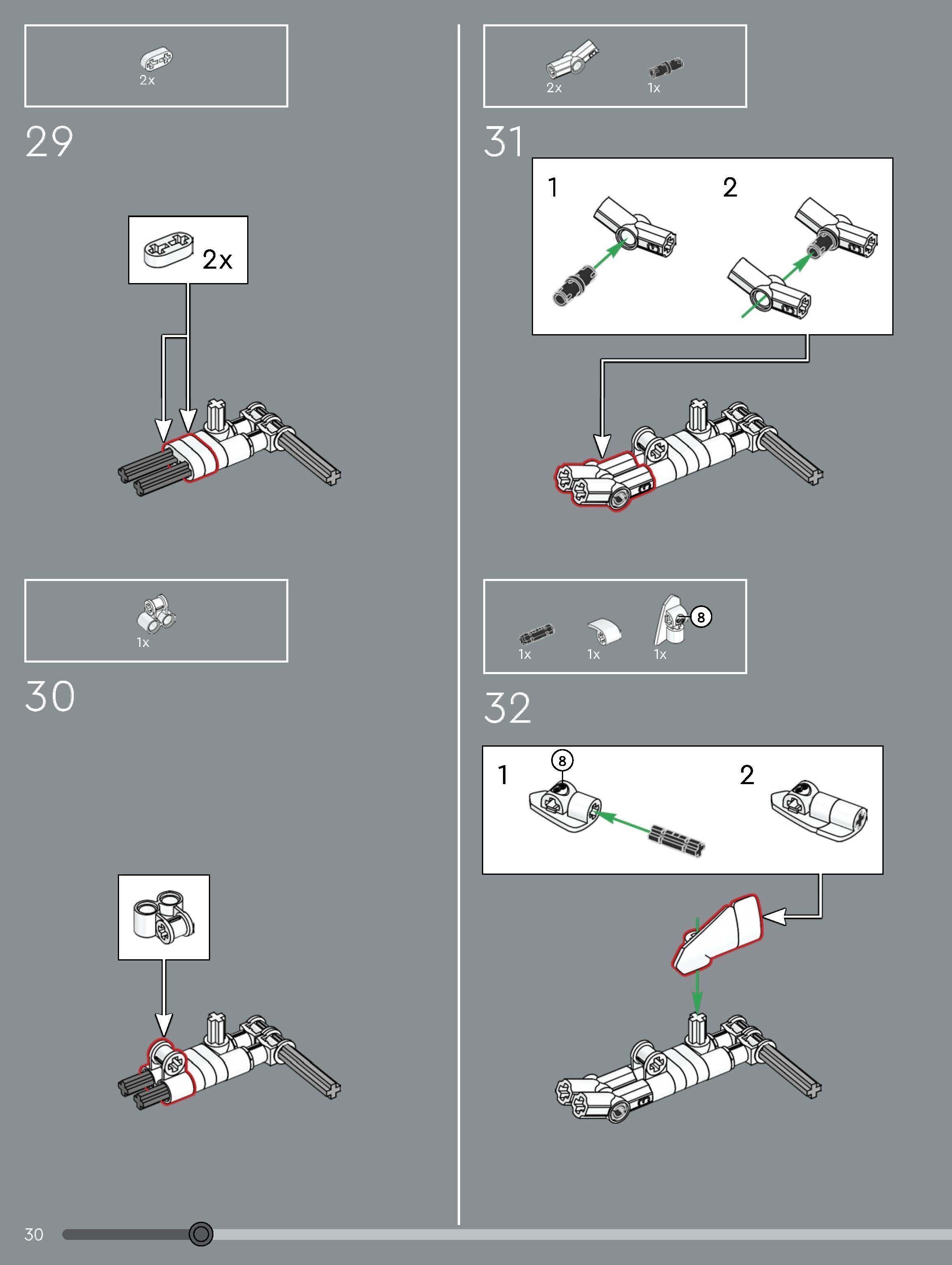 2x

29

2x

1x

30

2x 1x

31

1

2

1x 1x 1x 8

32

1 8

2

30