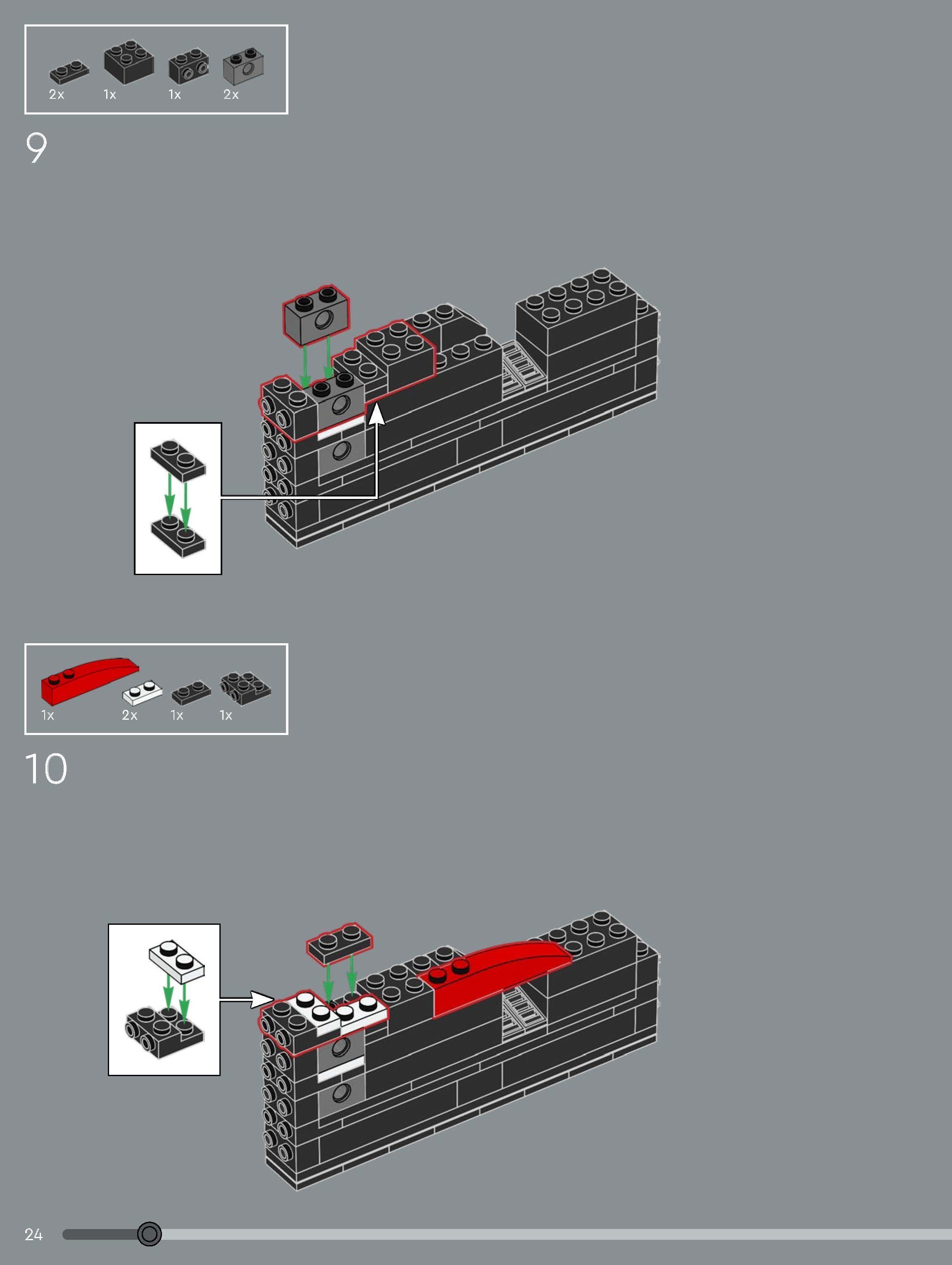 2x 1x 1x 2x

9

1x 2x 1x 1x

10

24