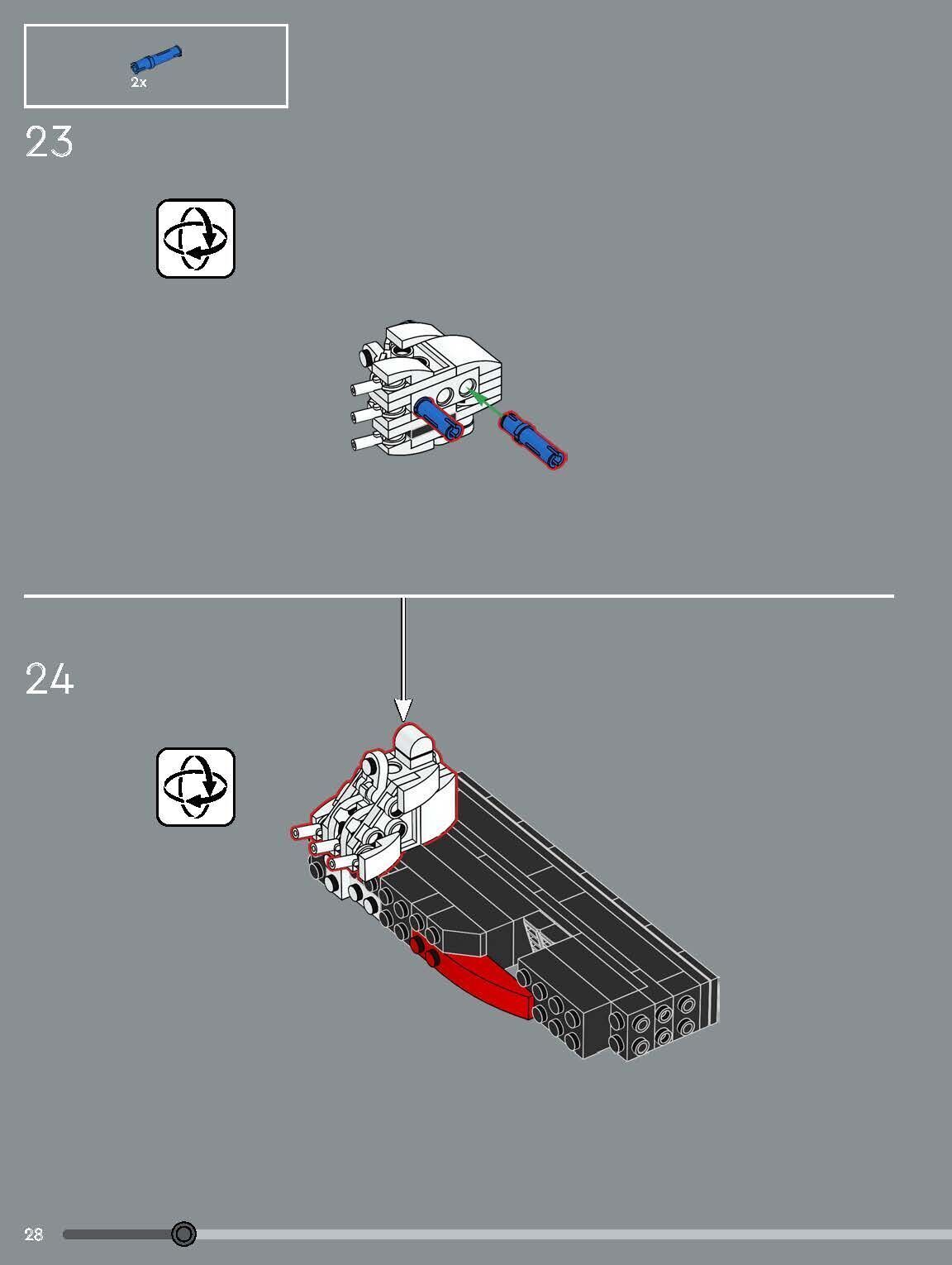 2x

23

24

28