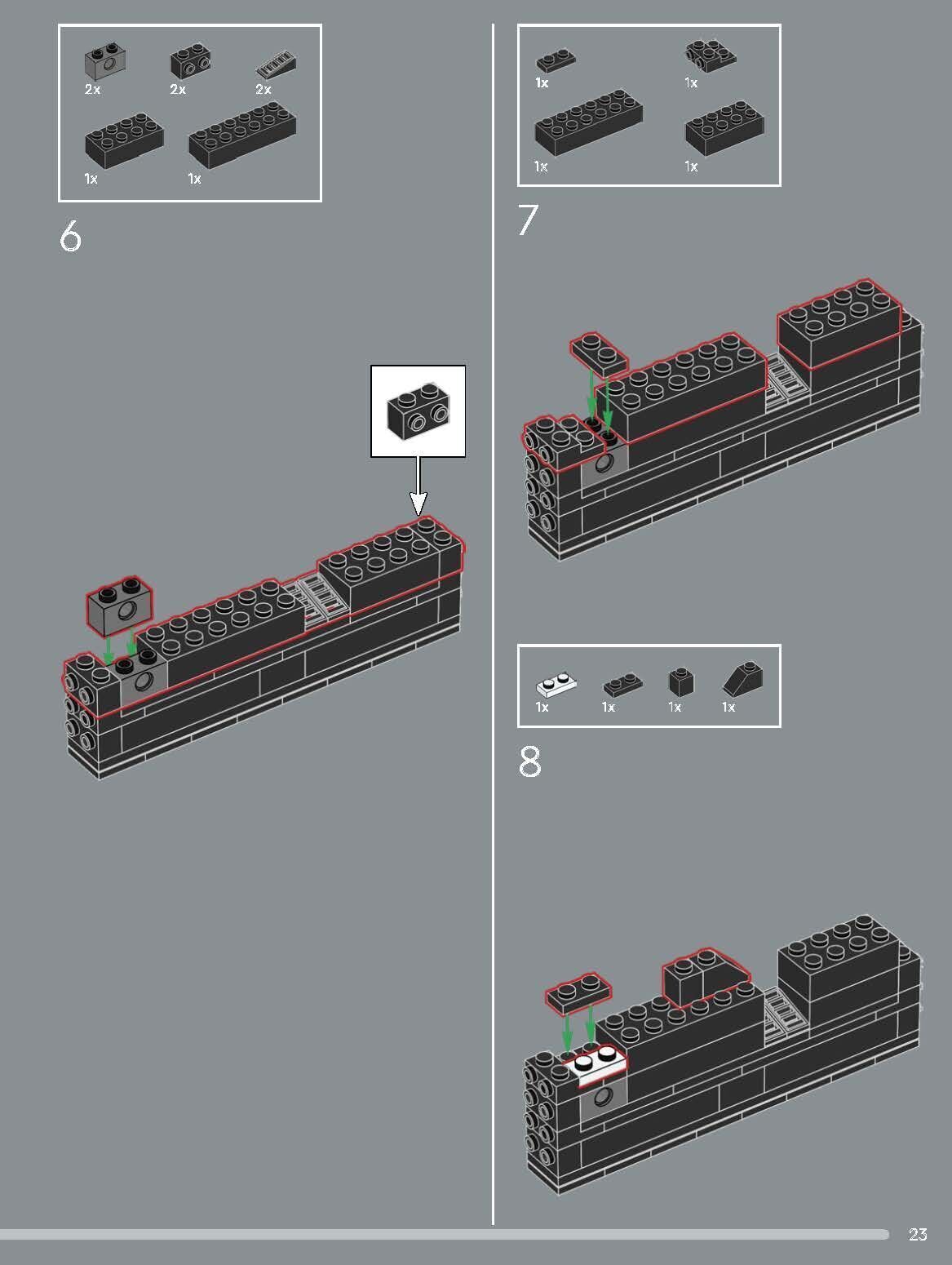 2x 2x 2x
1x 1x

6

1x 1x
1x 1x

7

1x 1x 1x 1x

8

23