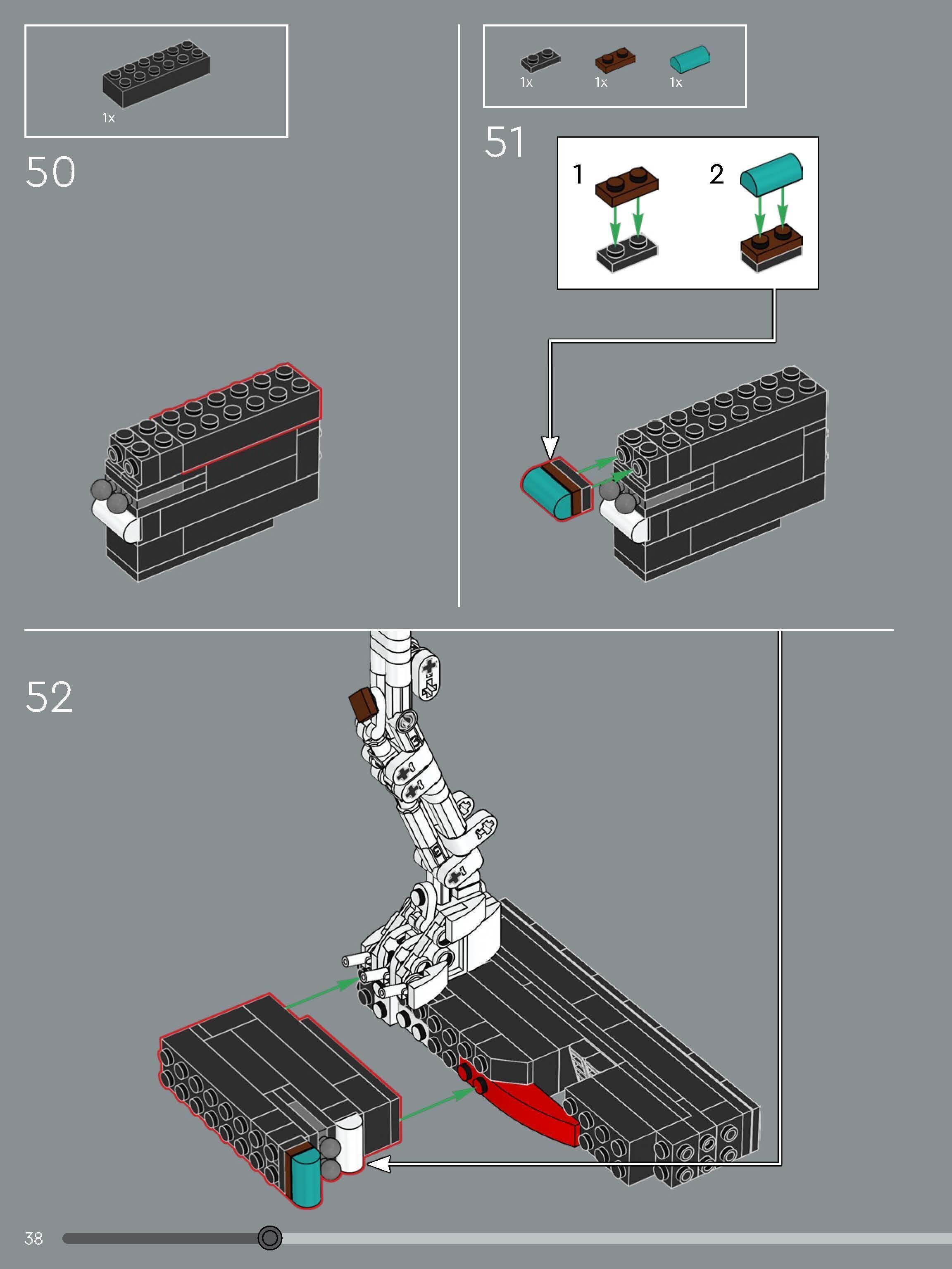 1x

50

1x 1x 1x

51

1

2

52

38