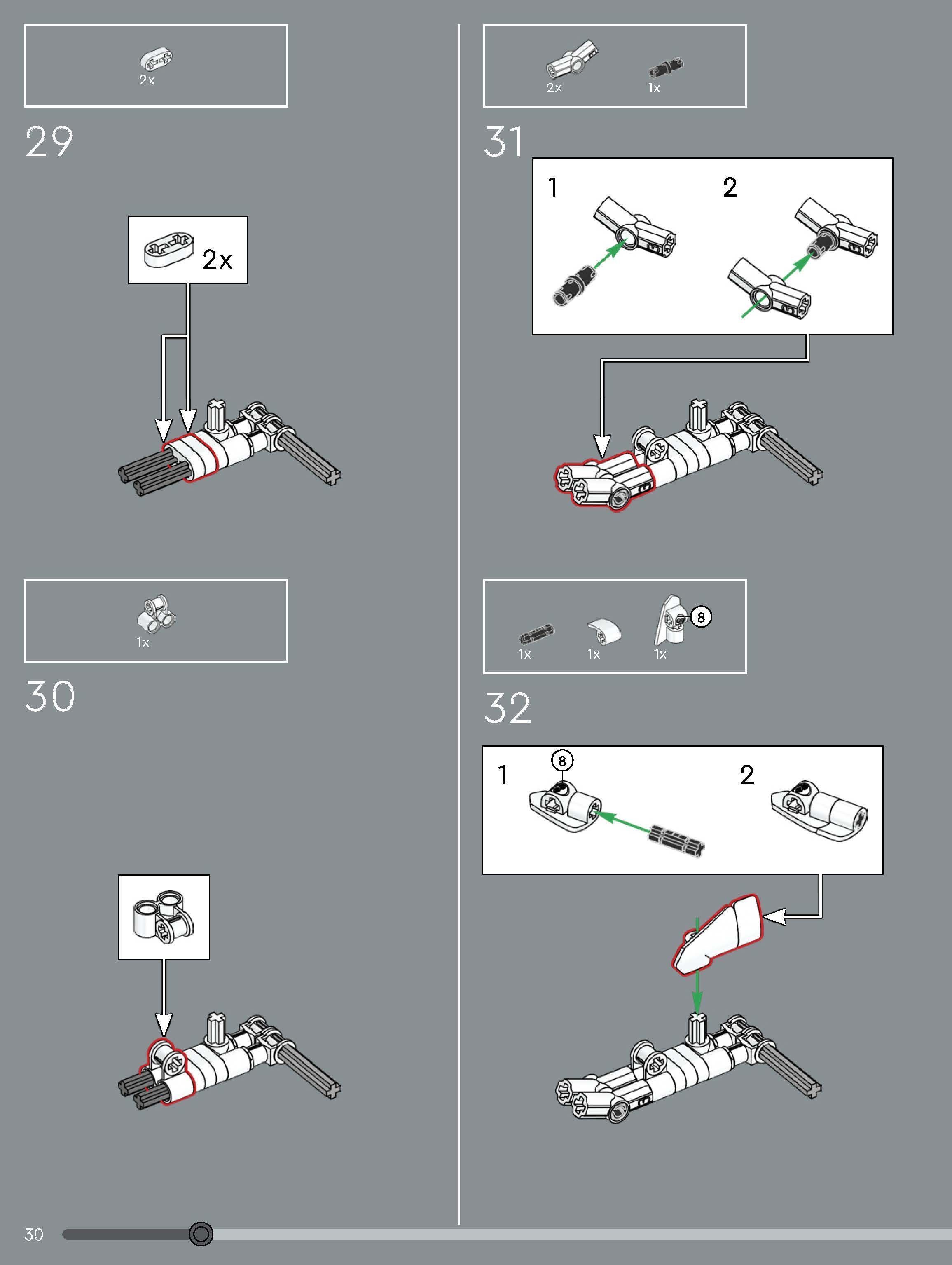 2x

29

2x

1x

30

2x 1x

31

1

2

1x 1x 1x 8

32

1 8

2

30