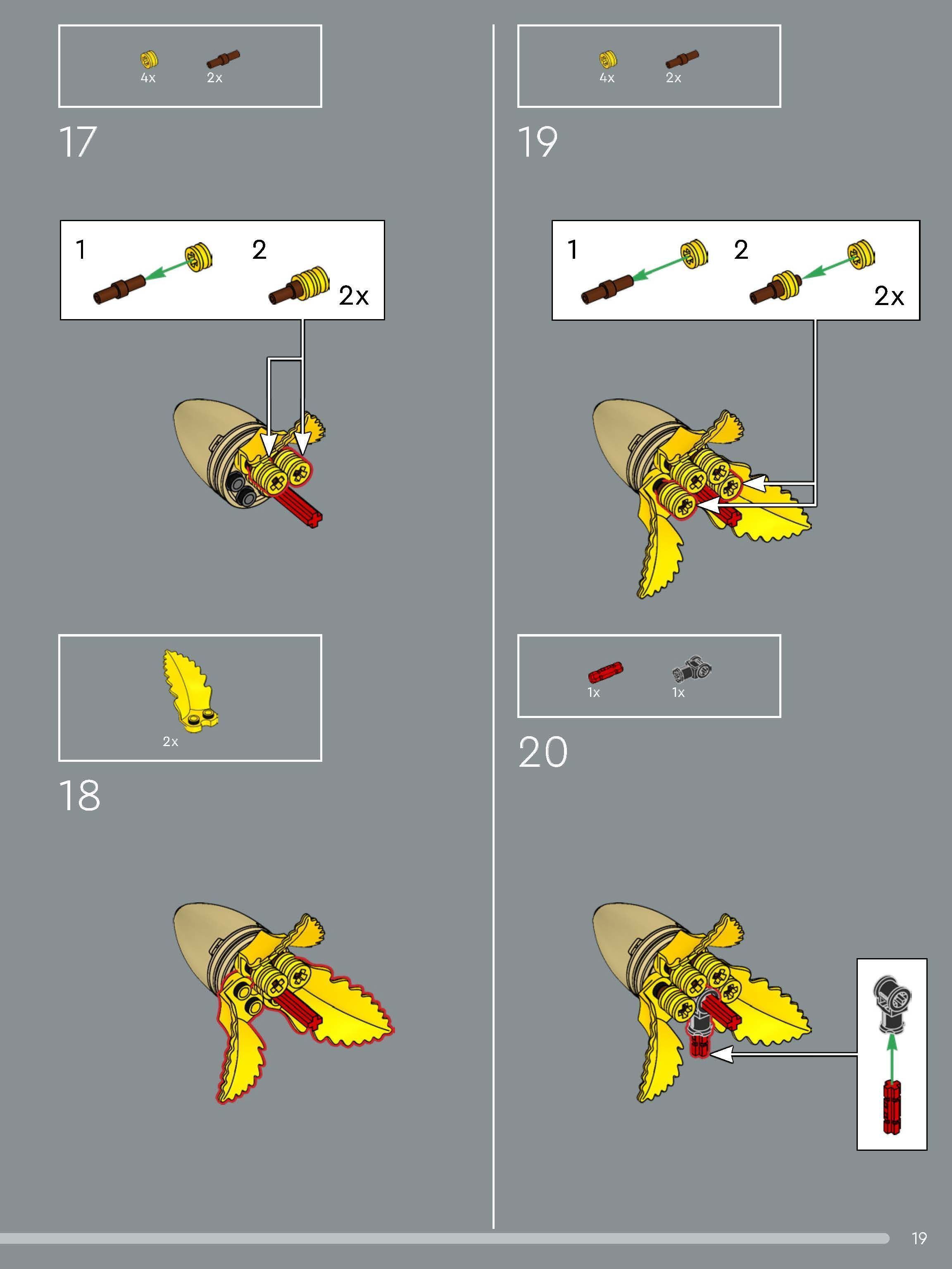 4x 2x

17

1

2

2x

2x

18

4x 2x

19

1

2

2x

1x 1x

20

19