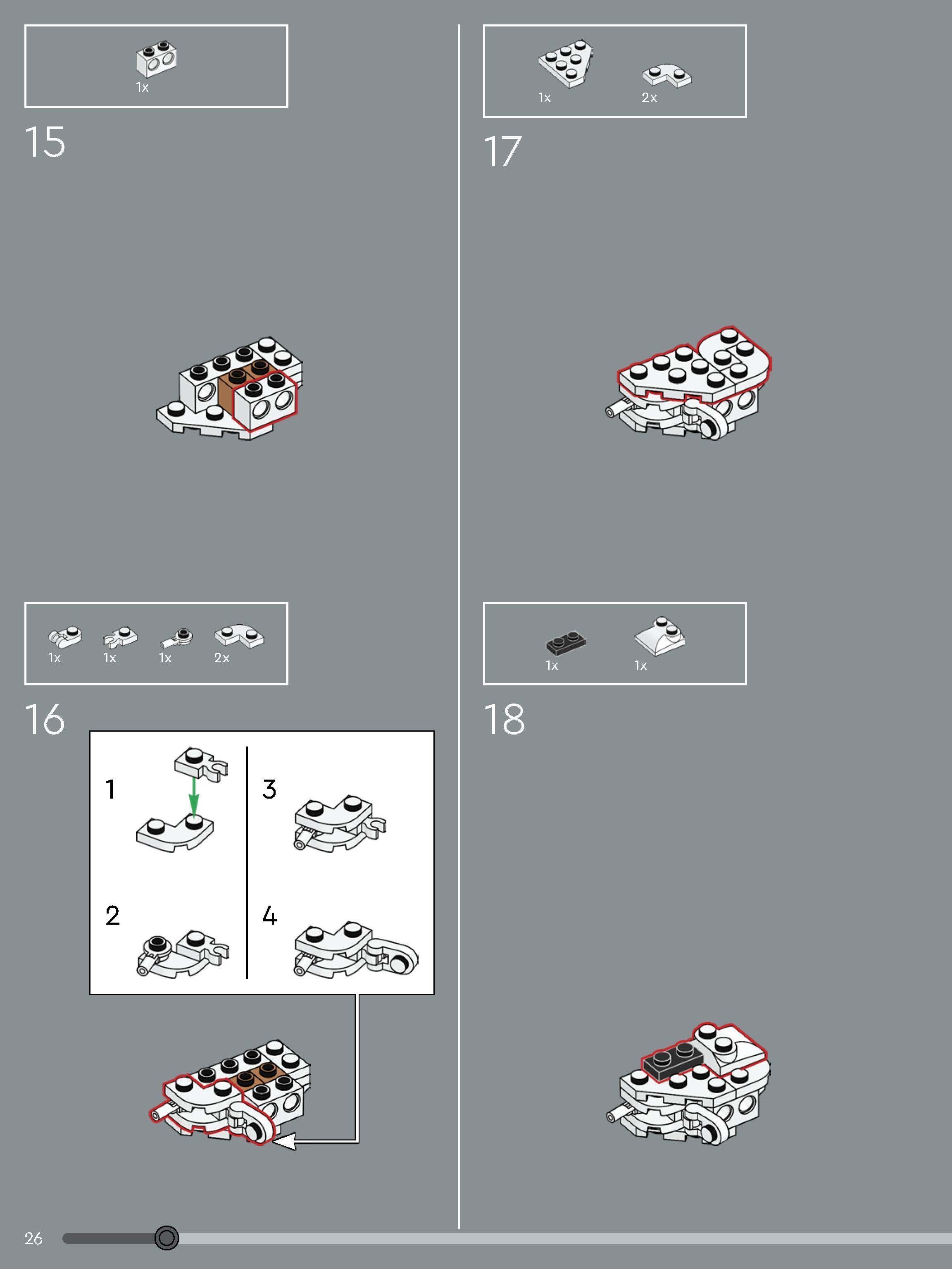 1x

15

1x 1x 1x 2x

16

1

2

3

4

1x 2x

17

1x 1x

18

26