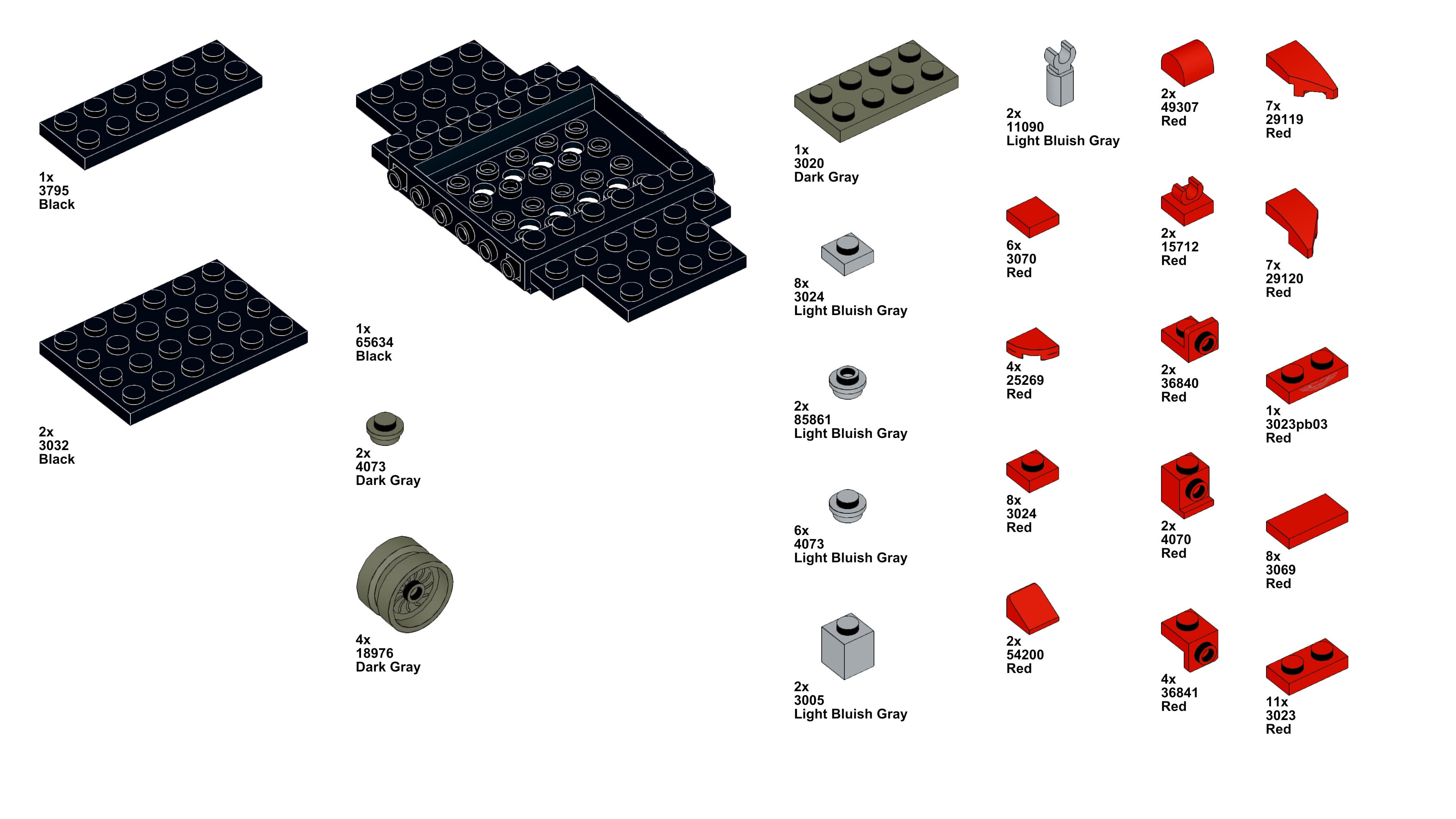 1x
3795
Black

2x
3032
Black

1x
65634
Black

2x
4073
Dark Gray

4x
18976
Dark Gray

1x
3020
Dark Gray

8x
3024
Light Bluish Gray

2x
85861
Light Bluish Gray

6x
4073
Light Bluish Gray

2x
3005
Light Bluish Gray

2x
11090
Light Bluish Gray

6x
3070
Red

4x
25269
Red

8x
3024
Red

2x
54200
Red

2x
49307
Red

2x
15712
Red

2x
36840
Red

2x
4070
Red

4x
36841
Red

7x
29119
Red

7x
29120
Red

1x
3023pb03
Red

8x
3069
Red

11x
3023
Red