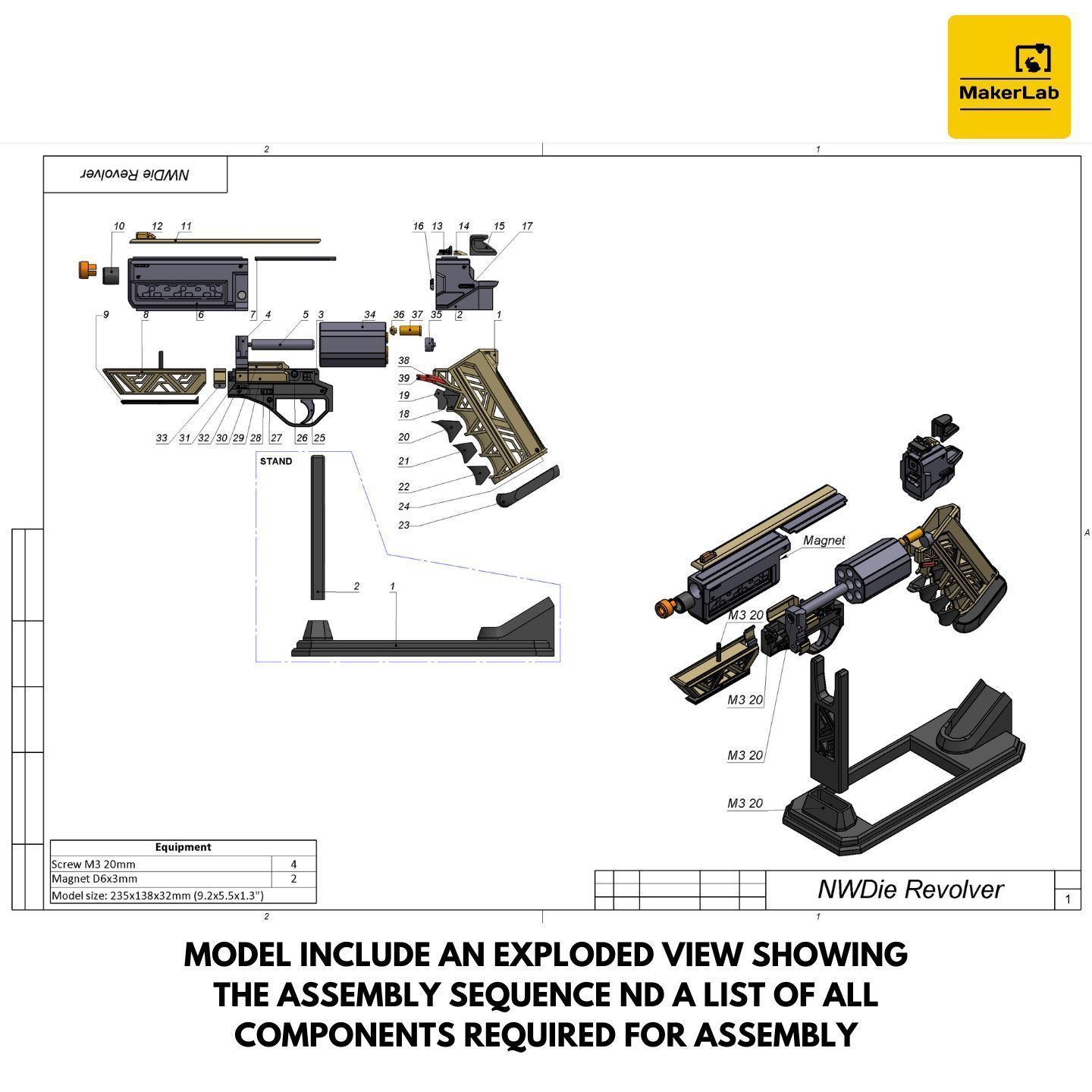 MakerLab

2

1

NWDie Revolver

10 12 11

16 13 14 15 17

9 8 6 7 4 5 3 34 36 37 35 2 1

38
39
19
18
20
21
22
24
23

33 31 32 30 29 28 27 26 25

STAND

2

1

Magnet

M3 20

M3 20

M3 20

M3 20

A

| Equipment | |
|---|---|
| Screw M3 20mm | 4 |
| Magnet D6x3mm | 2 |
| Model size: 235x138x32mm (9.2x5.5x1.3") | |

NWDie Revolver

1

2

1

MODEL INCLUDE AN EXPLODED VIEW SHOWING THE ASSEMBLY SEQUENCE ND A LIST OF ALL COMPONENTS REQUIRED FOR ASSEMBLY