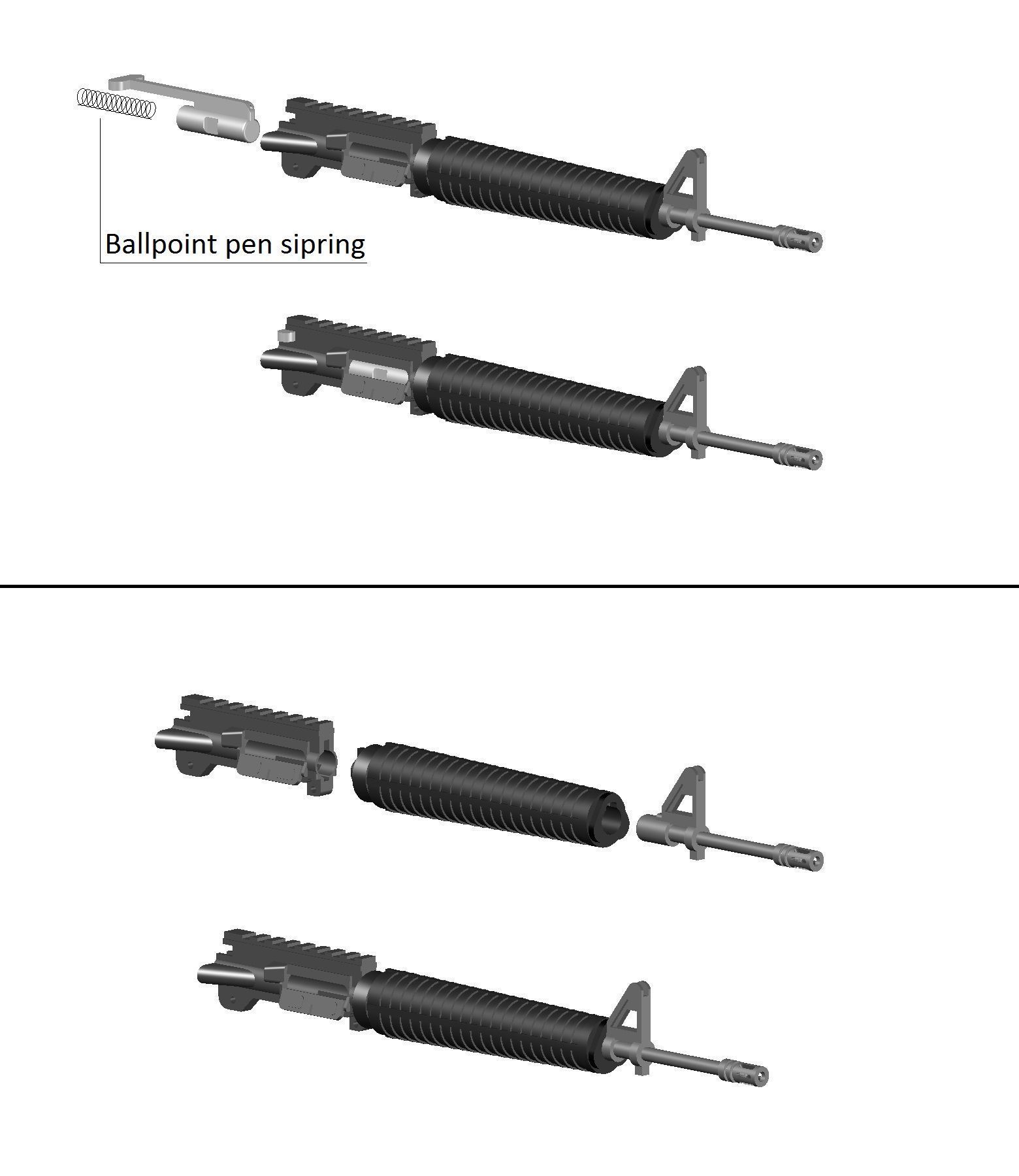 Ballpoint pen sipring