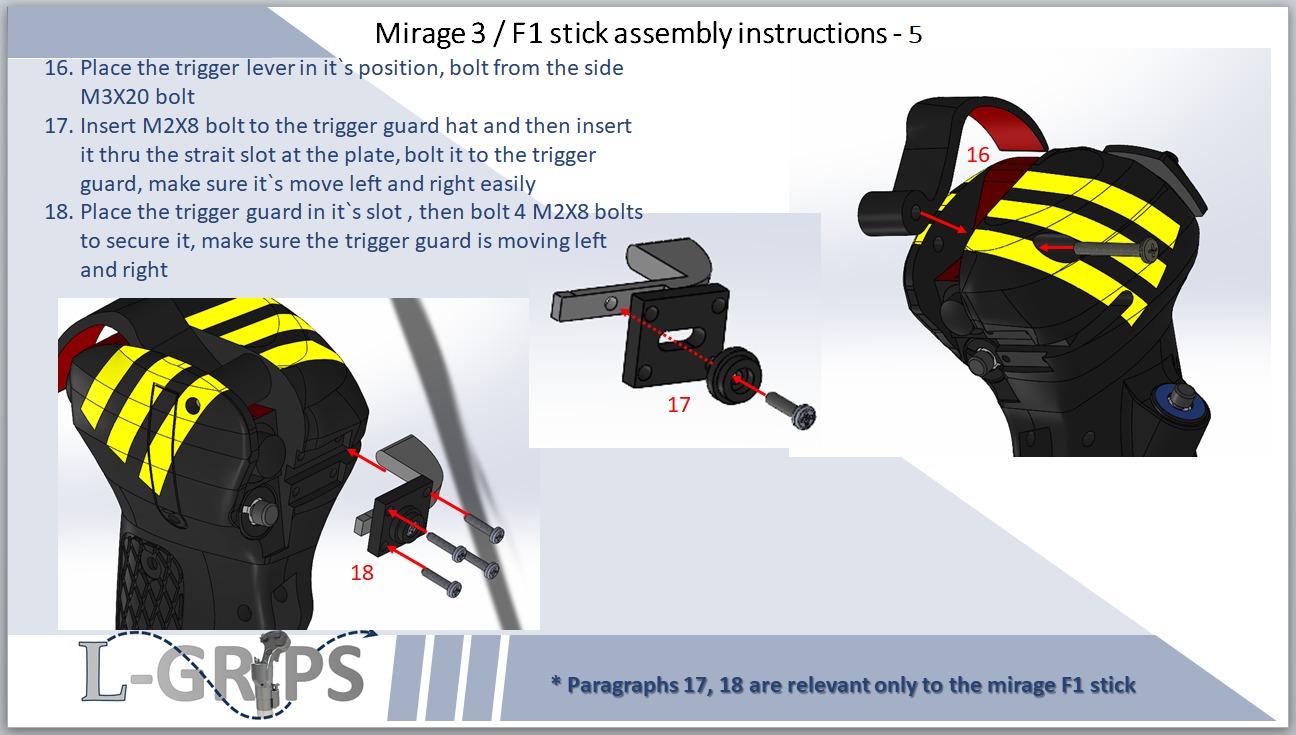 Mirage 3 / F1 stick assembly instructions - 5

16. Place the trigger lever in it`s position, bolt from the side M3X20 bolt
17. Insert M2X8 bolt to the trigger guard hat and then insert it thru the strait slot at the plate, bolt it to the trigger guard, make sure it`s move left and right easily
18. Place the trigger guard in it`s slot , then bolt 4 M2X8 bolts to secure it, make sure the trigger guard is moving left and right

16

17

18

L-GRIPS

* Paragraphs 17, 18 are relevant only to the mirage F1 stick