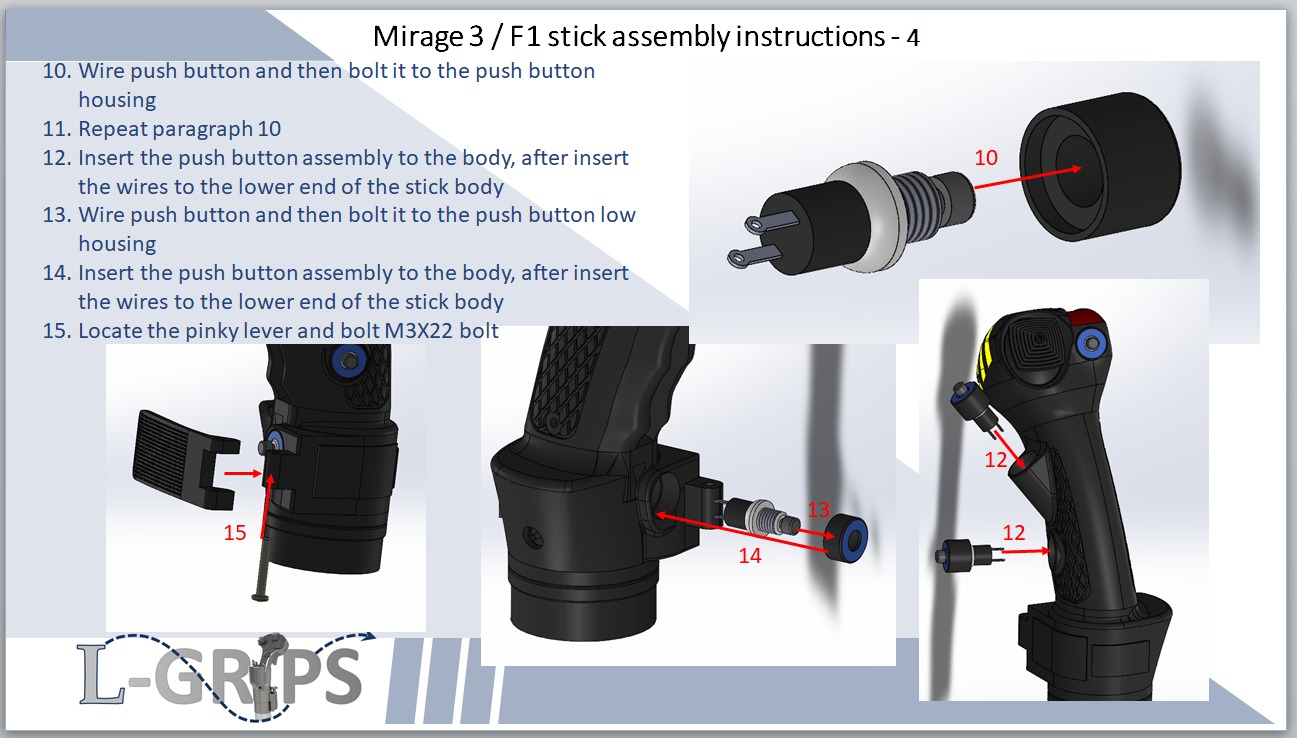 Mirage 3 / F1 stick assembly instructions - 4

10. Wire push button and then bolt it to the push button housing
11. Repeat paragraph 10
12. Insert the push button assembly to the body, after insert the wires to the lower end of the stick body
13. Wire push button and then bolt it to the push button low housing
14. Insert the push button assembly to the body, after insert the wires to the lower end of the stick body
15. Locate the pinky lever and bolt M3X22 bolt

10

15

13

14

12

12

L-GRIPS