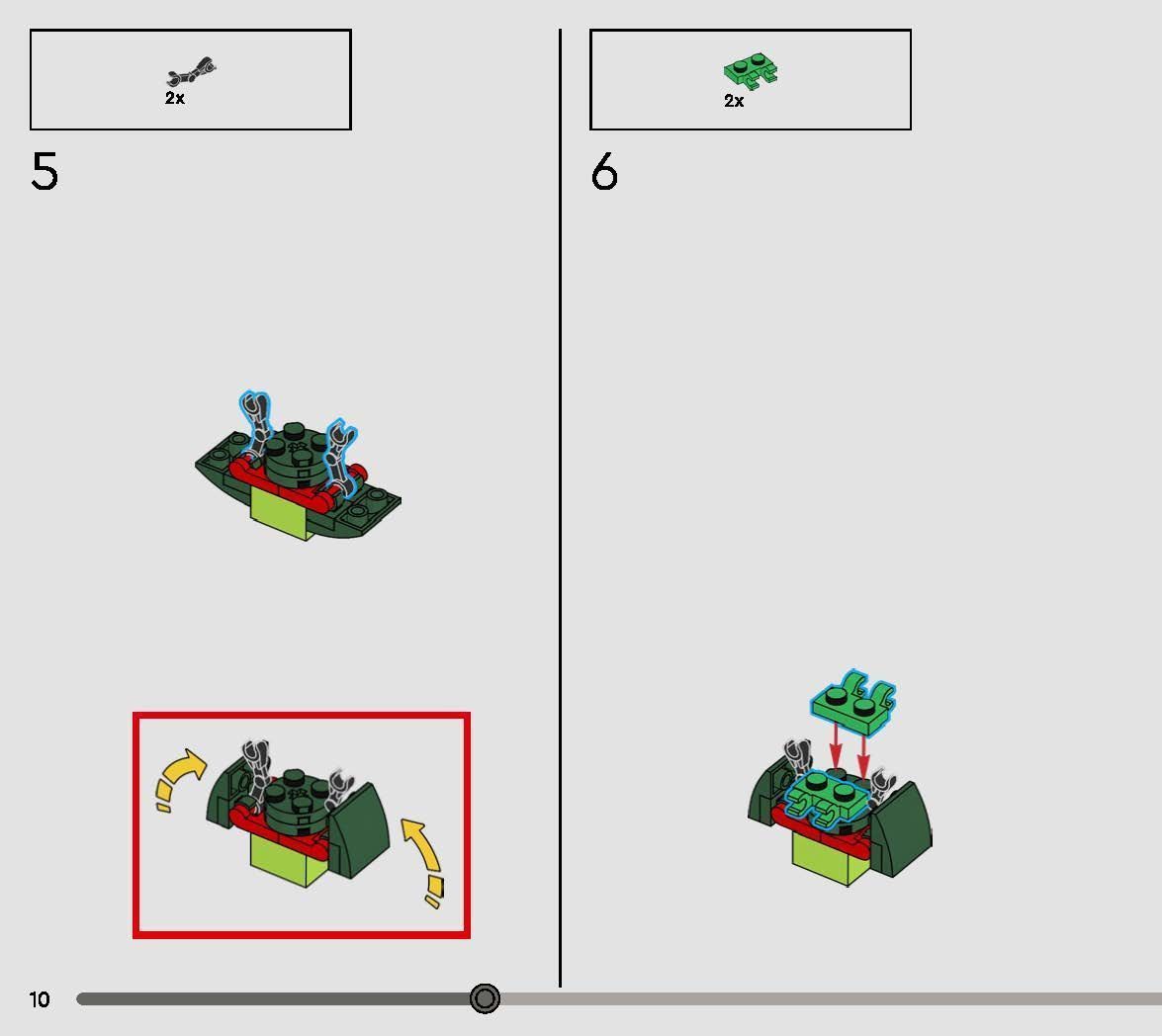 2x

5

2x

6

10