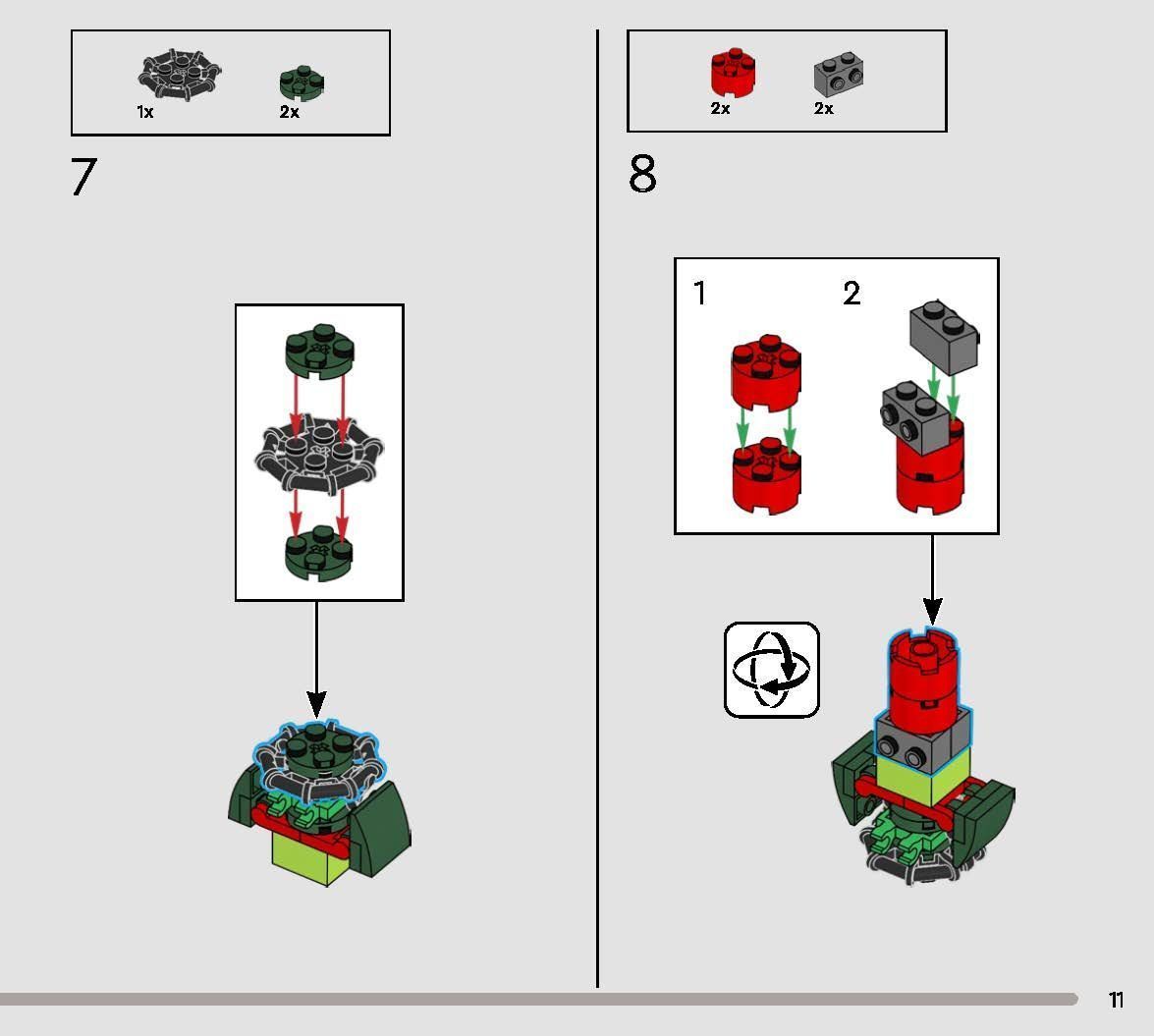 1x 2x

7

2x 2x

8

1 2

11