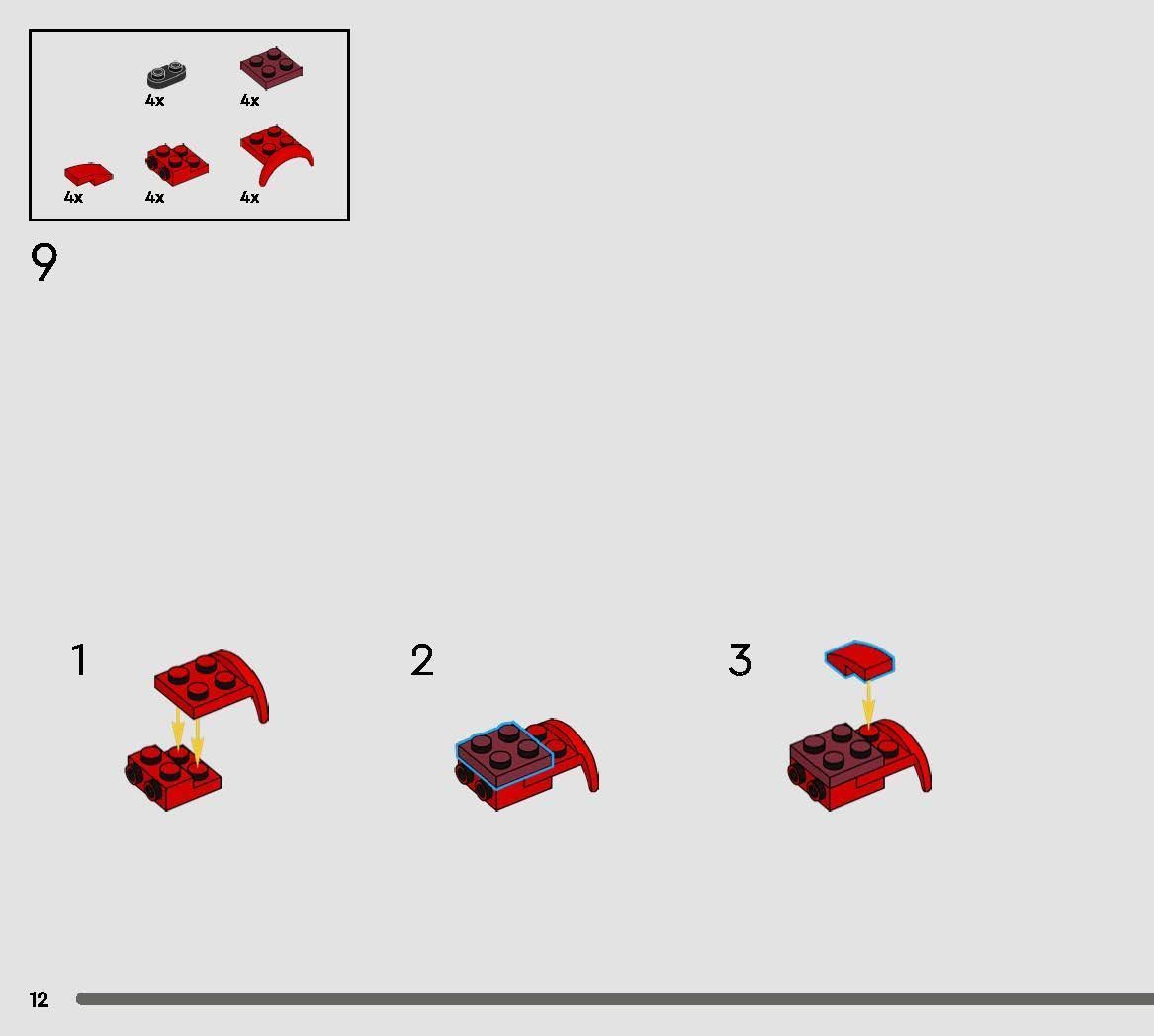 4x
4x
4x
4x
4x

9

1

2

3

12