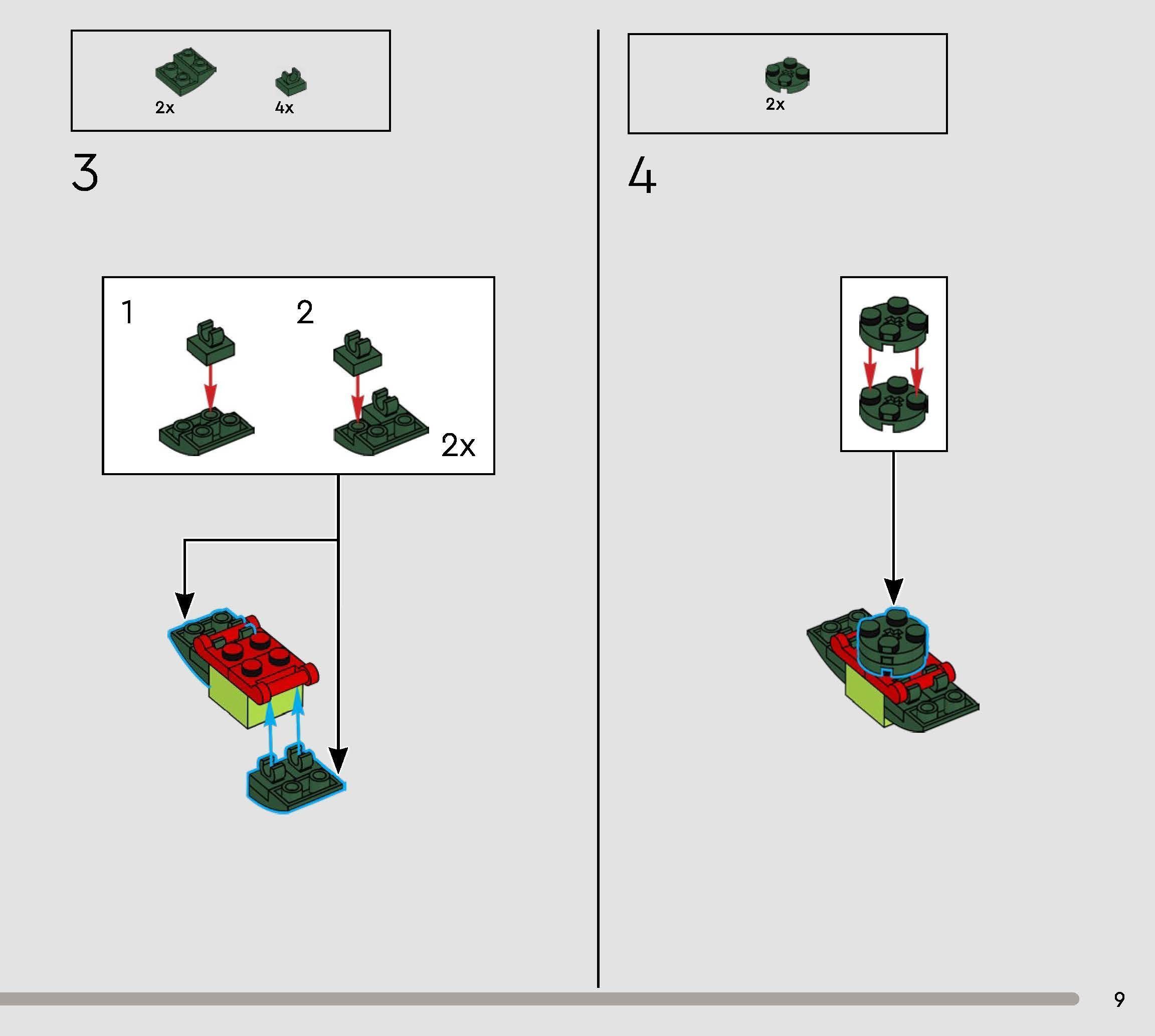 2x 4x

3

1 2

2x

2x

4

9