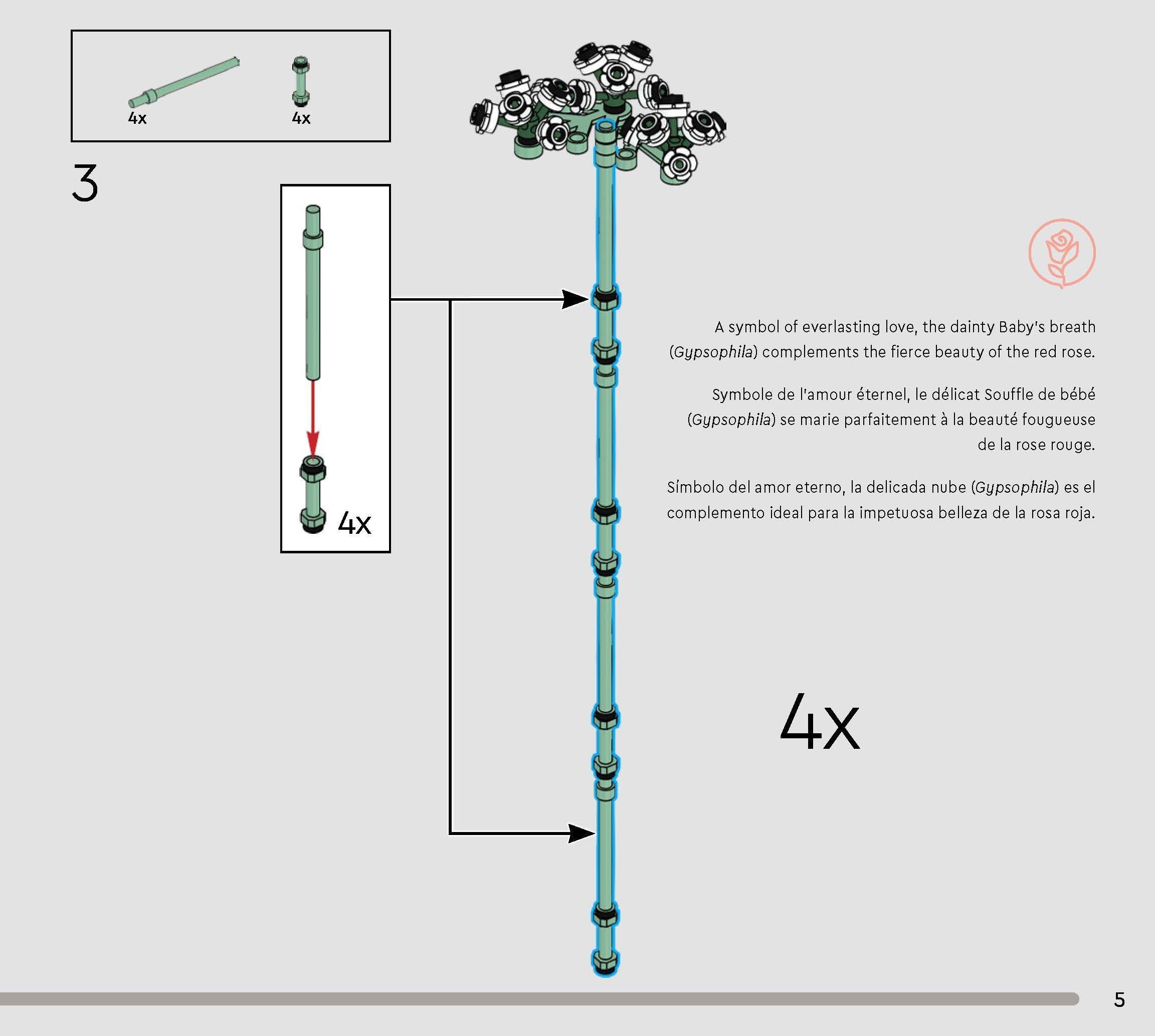 4x 4x

3

4x

A symbol of everlasting love, the dainty Baby's breath (Gypsophila) complements the fierce beauty of the red rose.

Symbole de l'amour éternel, le délicat Souffle de bébé (Gypsophila) se marie parfaitement à la beauté fougueuse de la rose rouge.

Símbolo del amor eterno, la delicada nube (Gypsophila) es el complemento ideal para la impetuosa belleza de la rosa roja.

4x

5