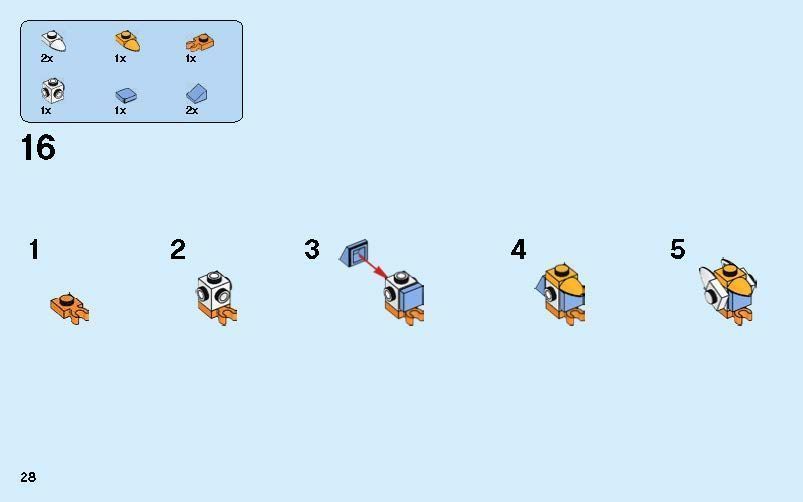 2x 1x 1x
1x 1x 2x

16

1

2

3

4

5

28