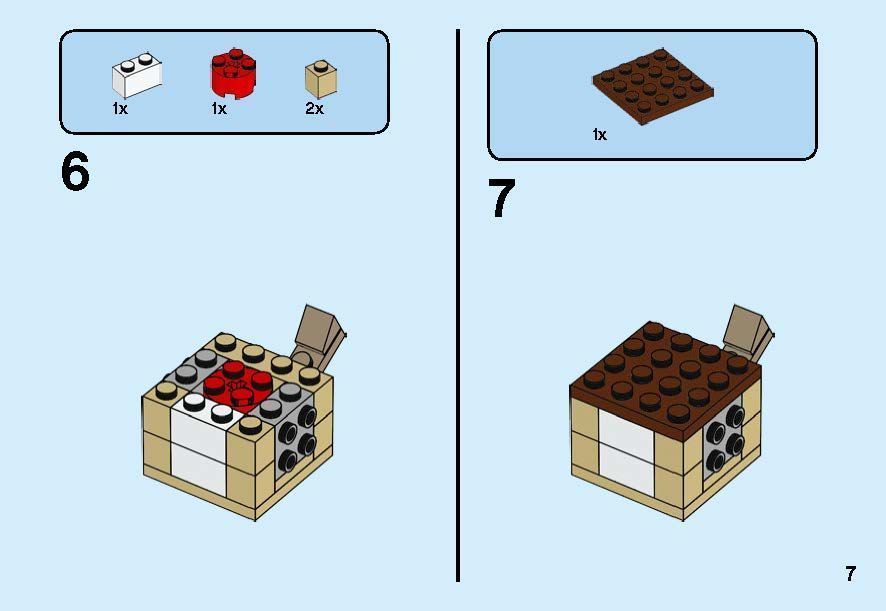 1x 1x 2x

6

1x

7

7