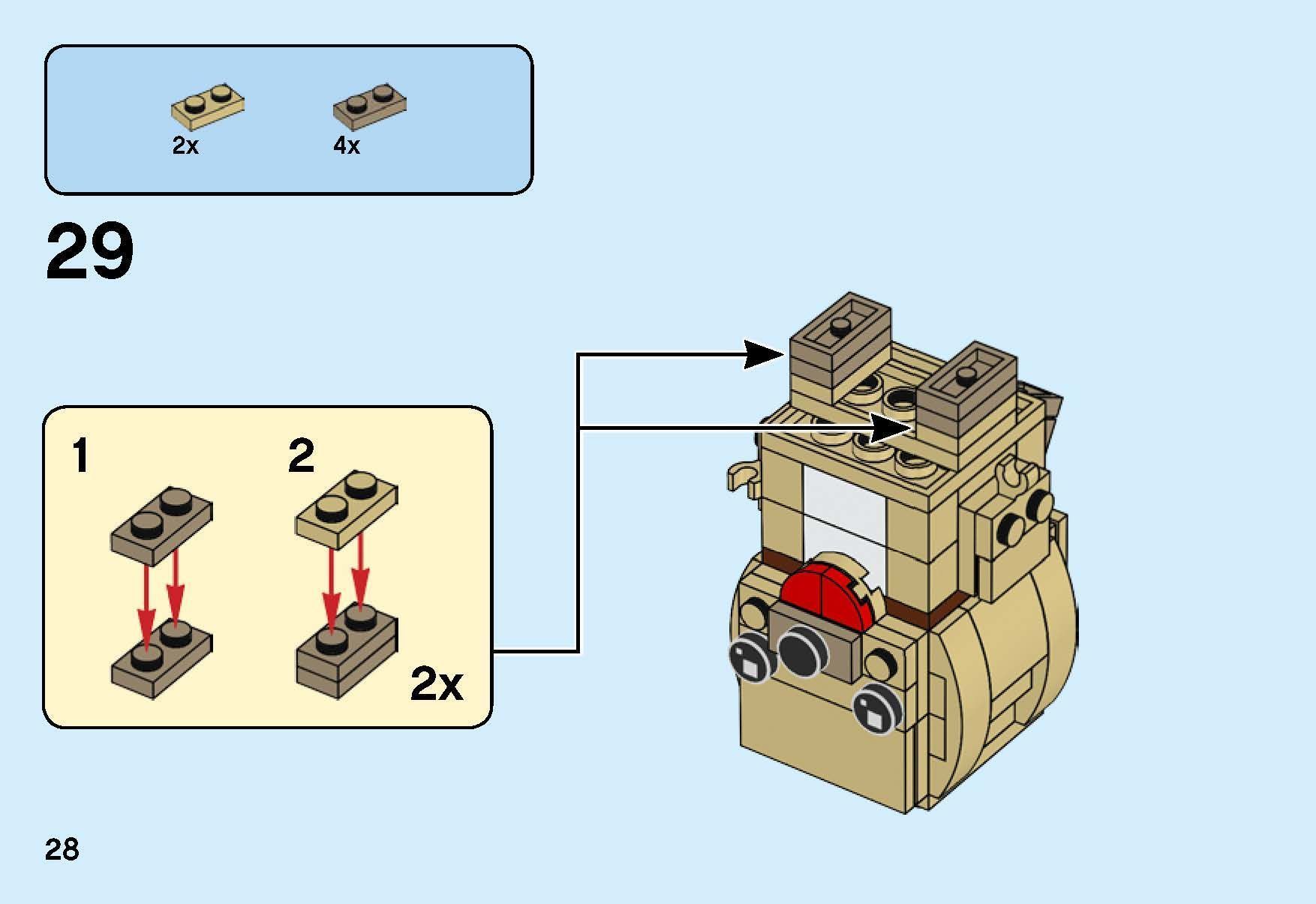 2x 4x

29

1 2

2x

28