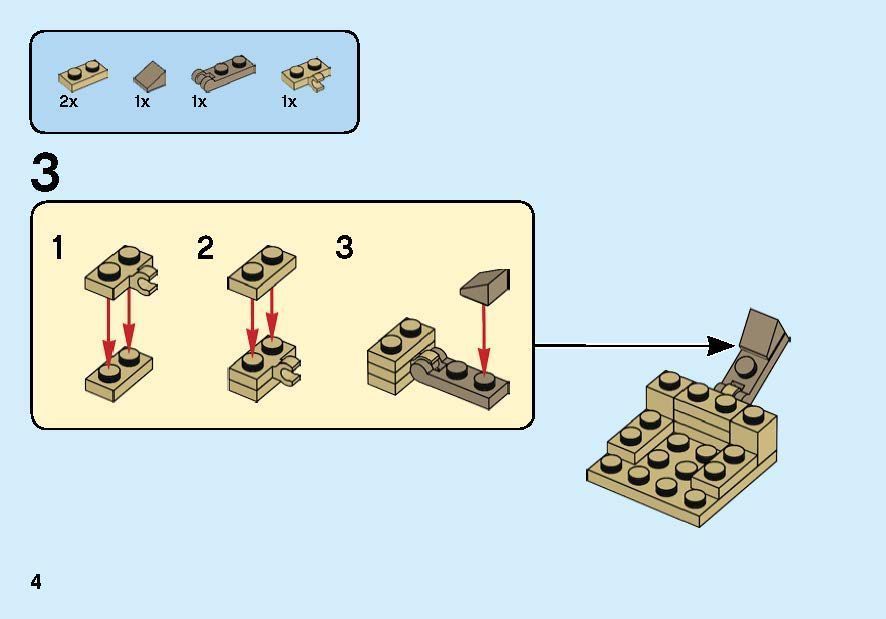 2x 1x 1x 1x

3

1 2 3

4