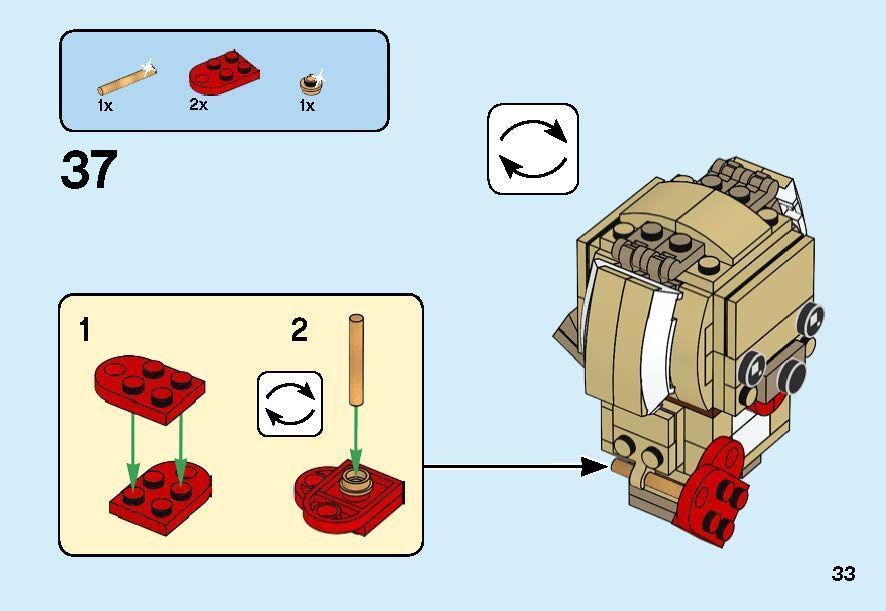 1x
2x
1x

37

1
2

33