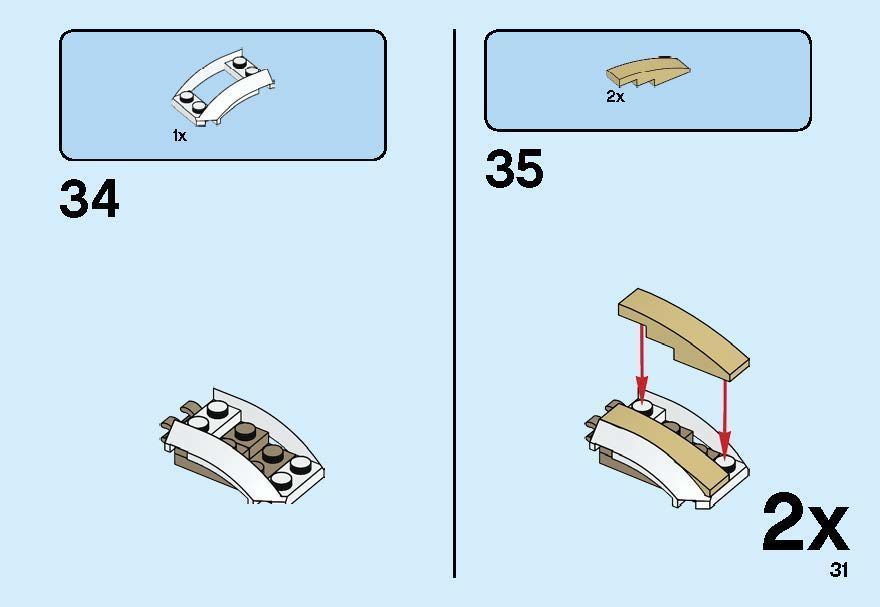 1x

34

2x

35

2x

31