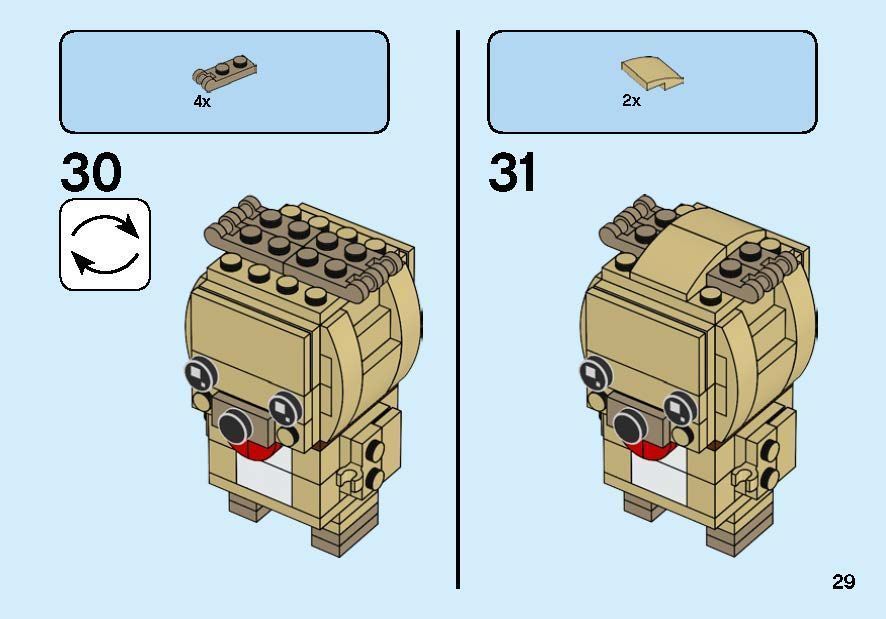 4x

30

2x

31

29