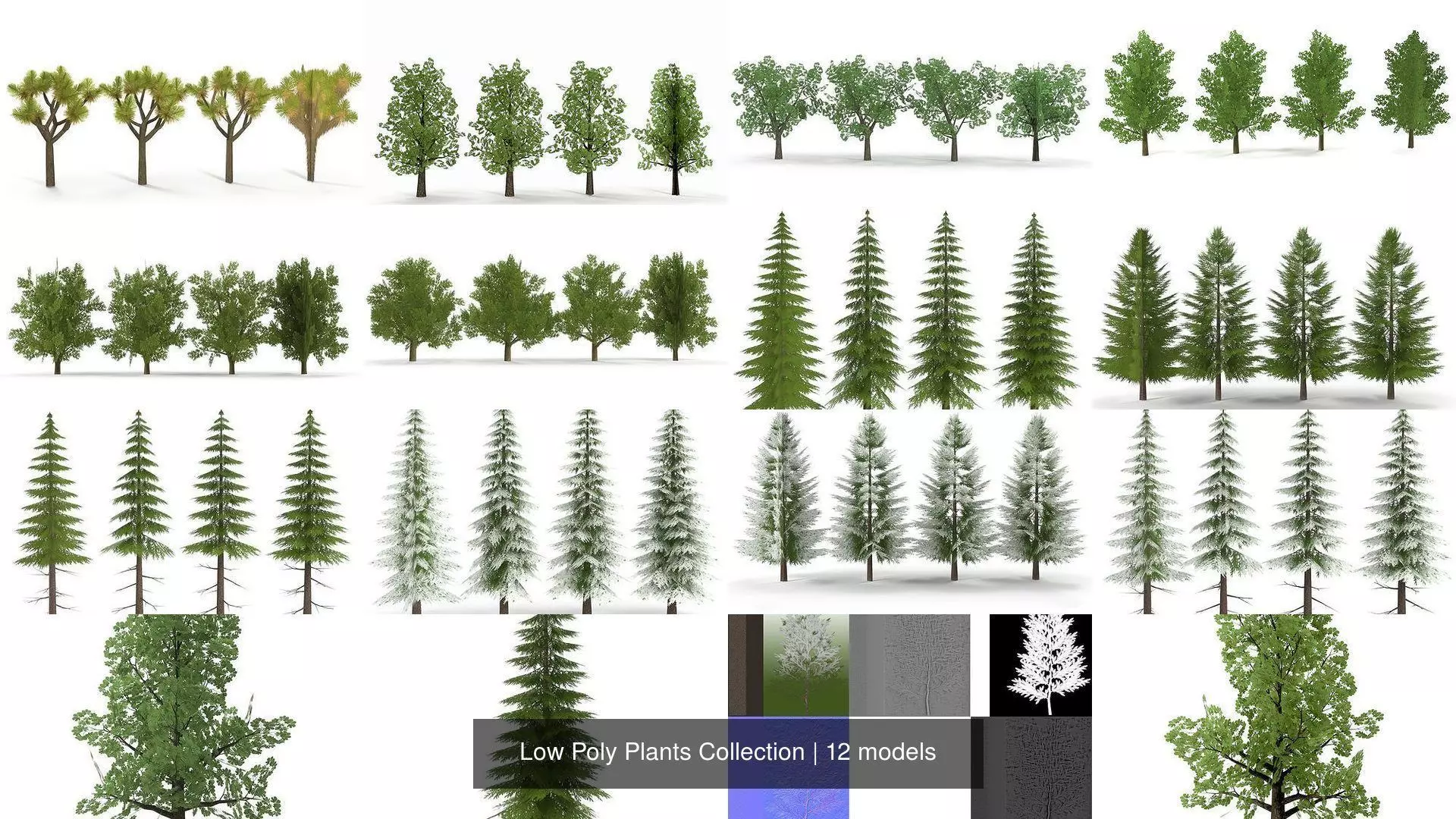 Low Poly Plants Collection | 12 models