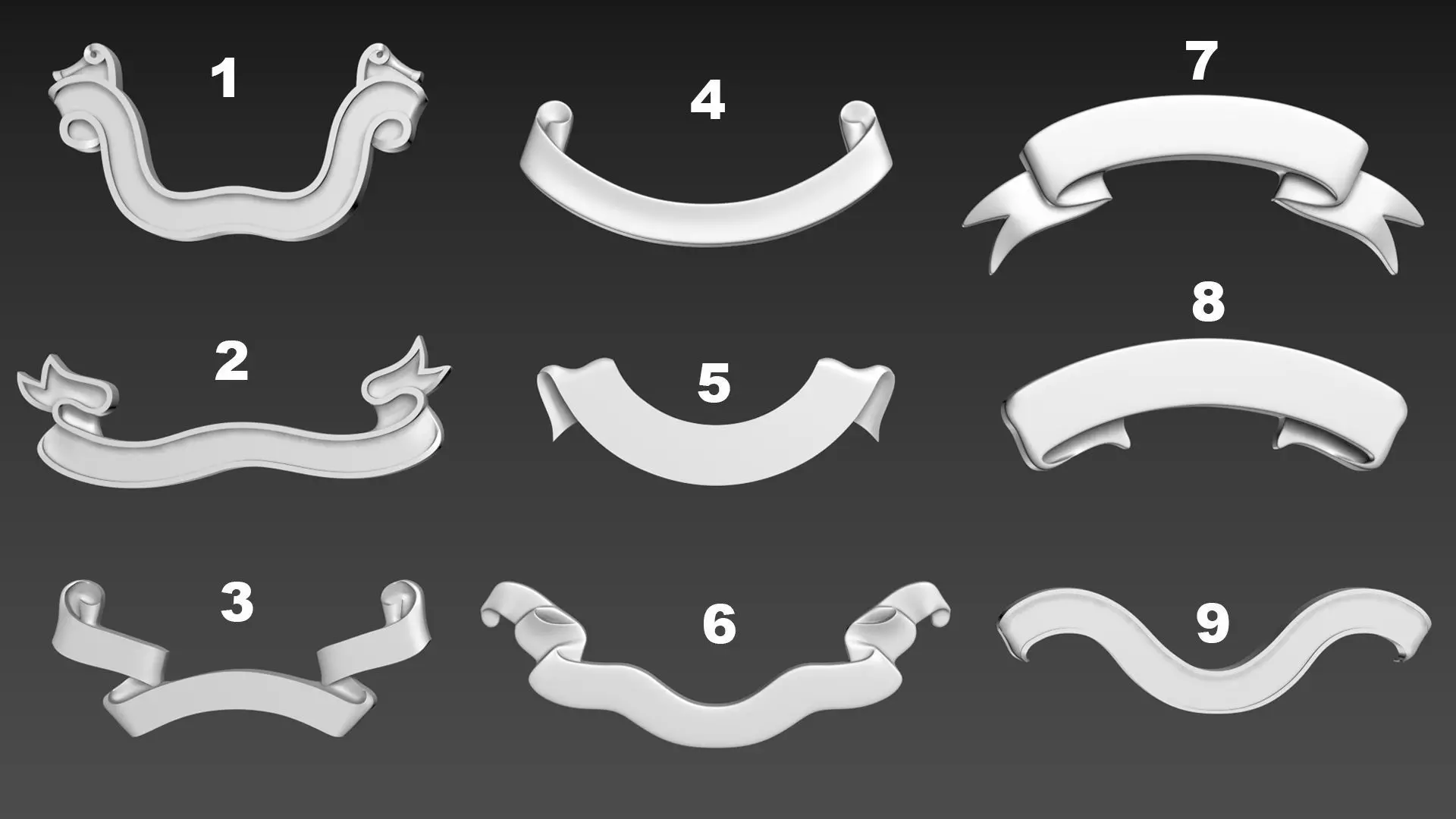 1

2

3

4

5

6

7

8

9