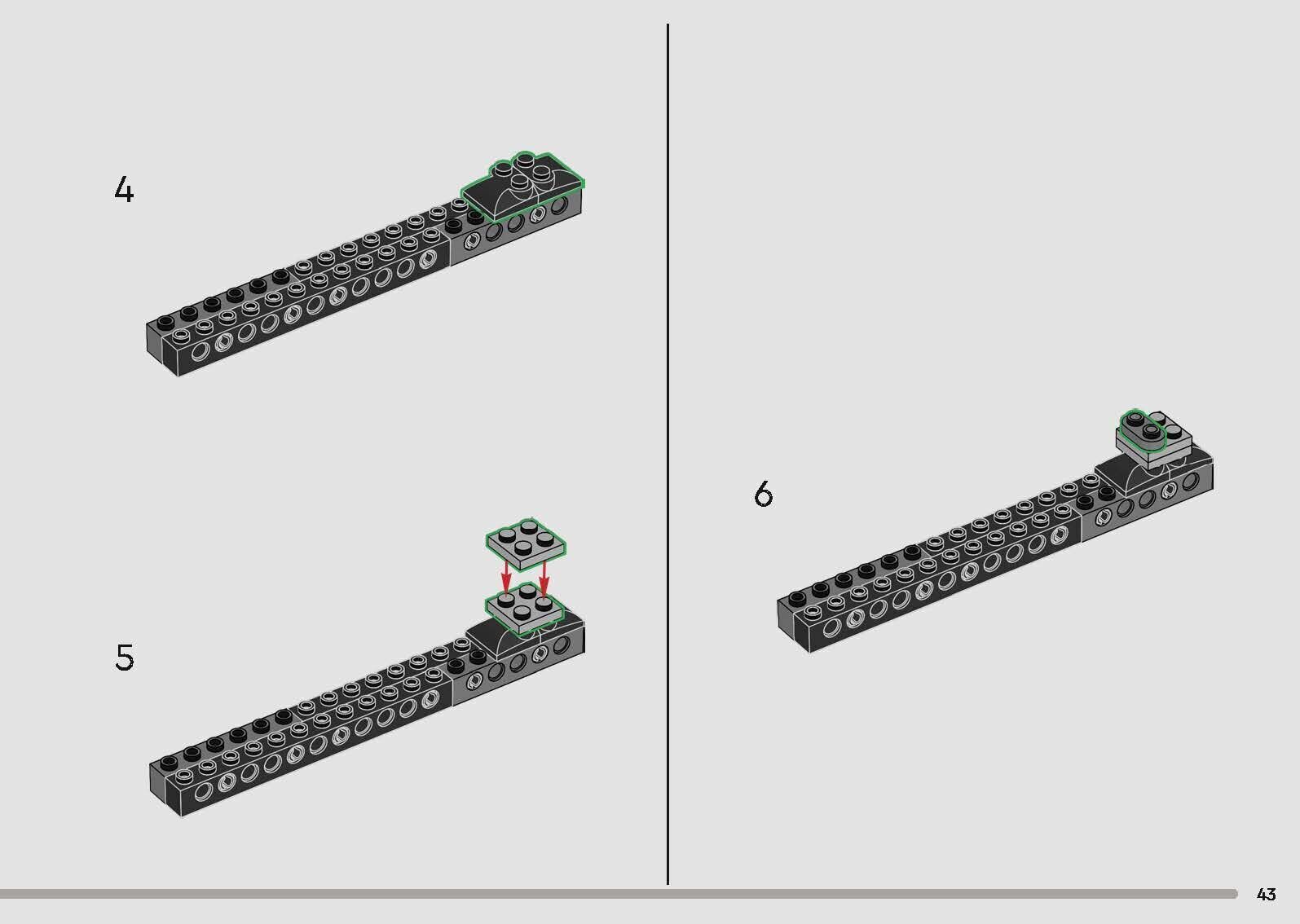 4

5

6

43