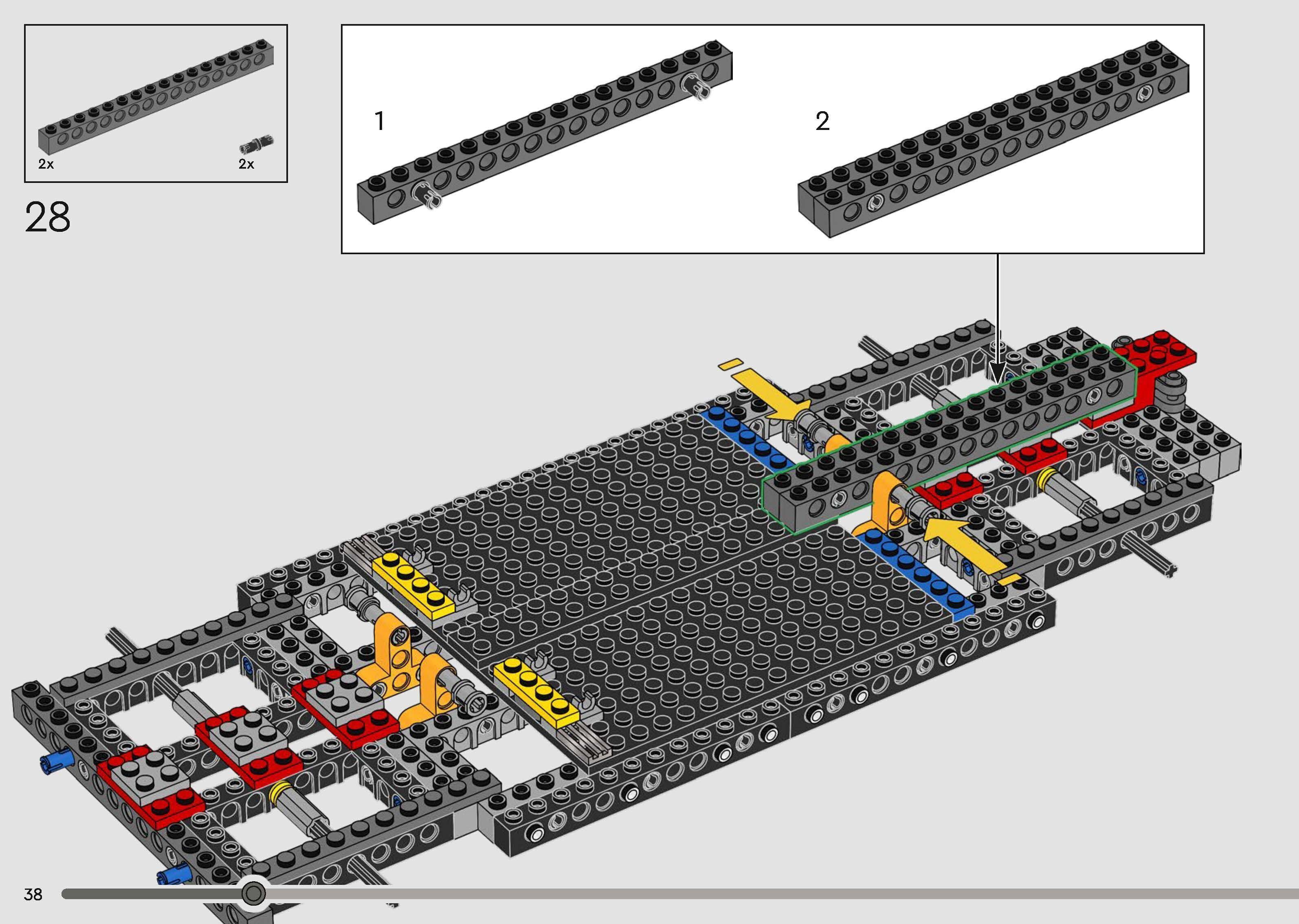 2x
2x

28

1

2

38