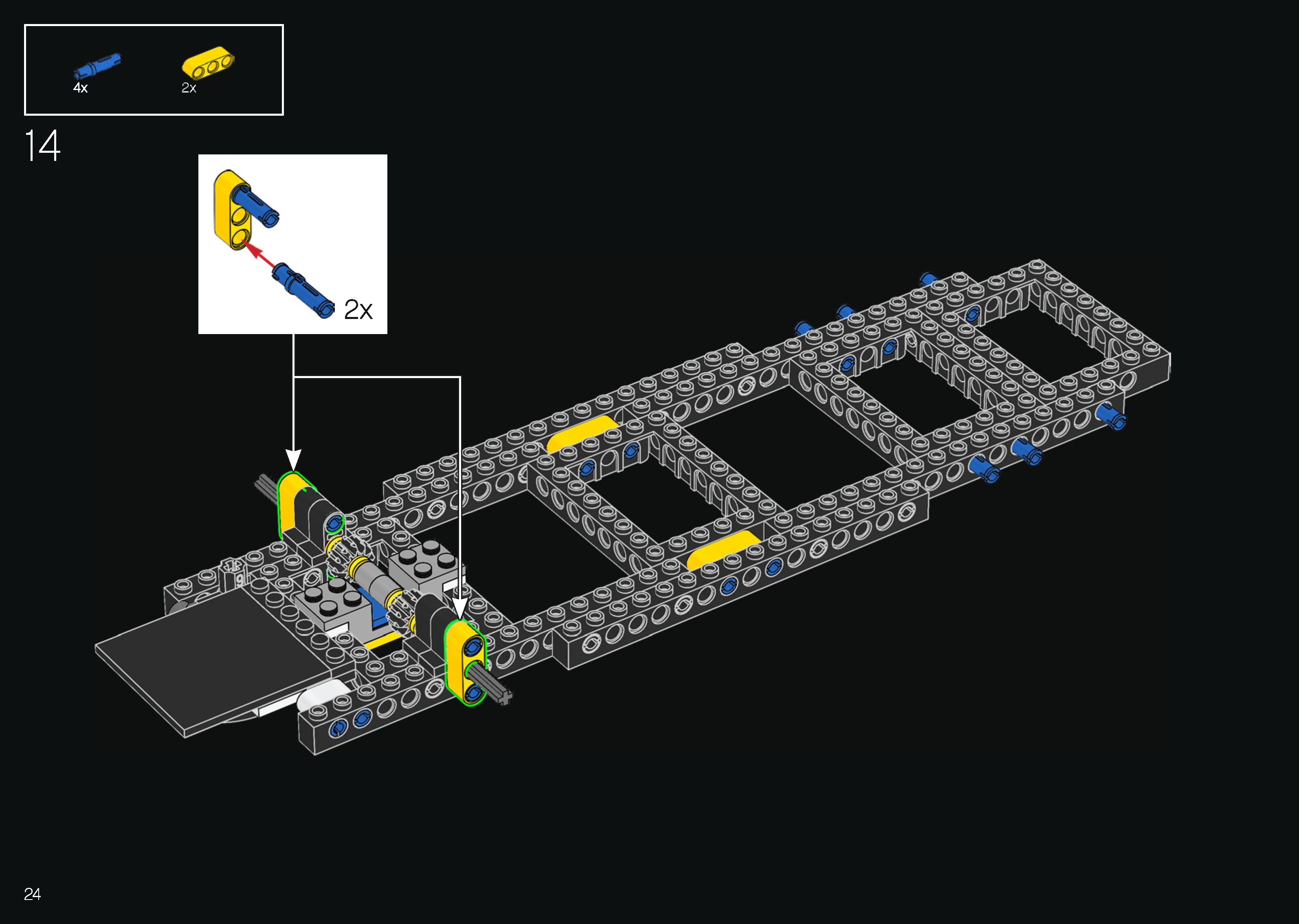 4x
2x

14

2x

24