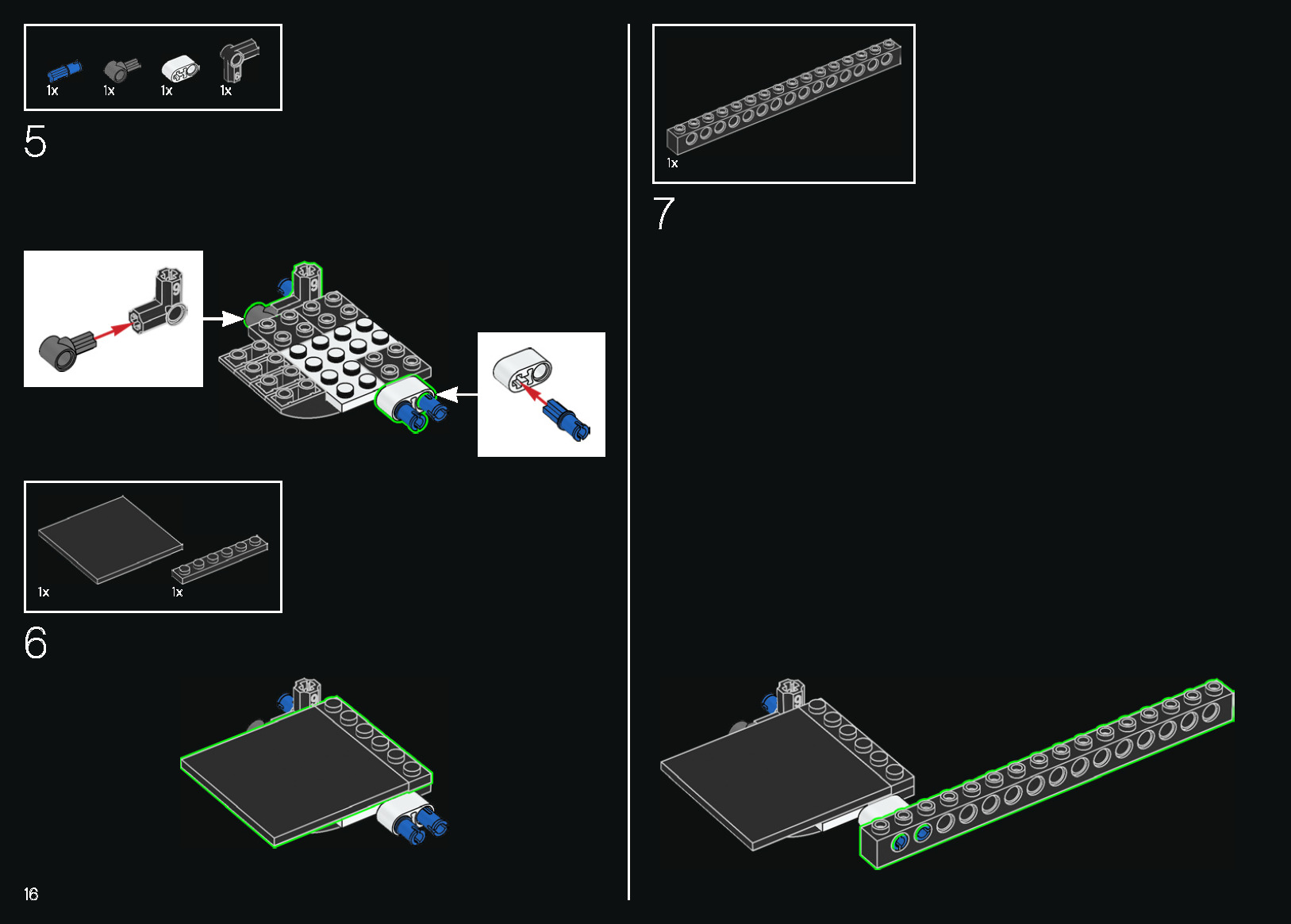 1x 1x 1x 1x

5

1x 1x

6

16

1x

7