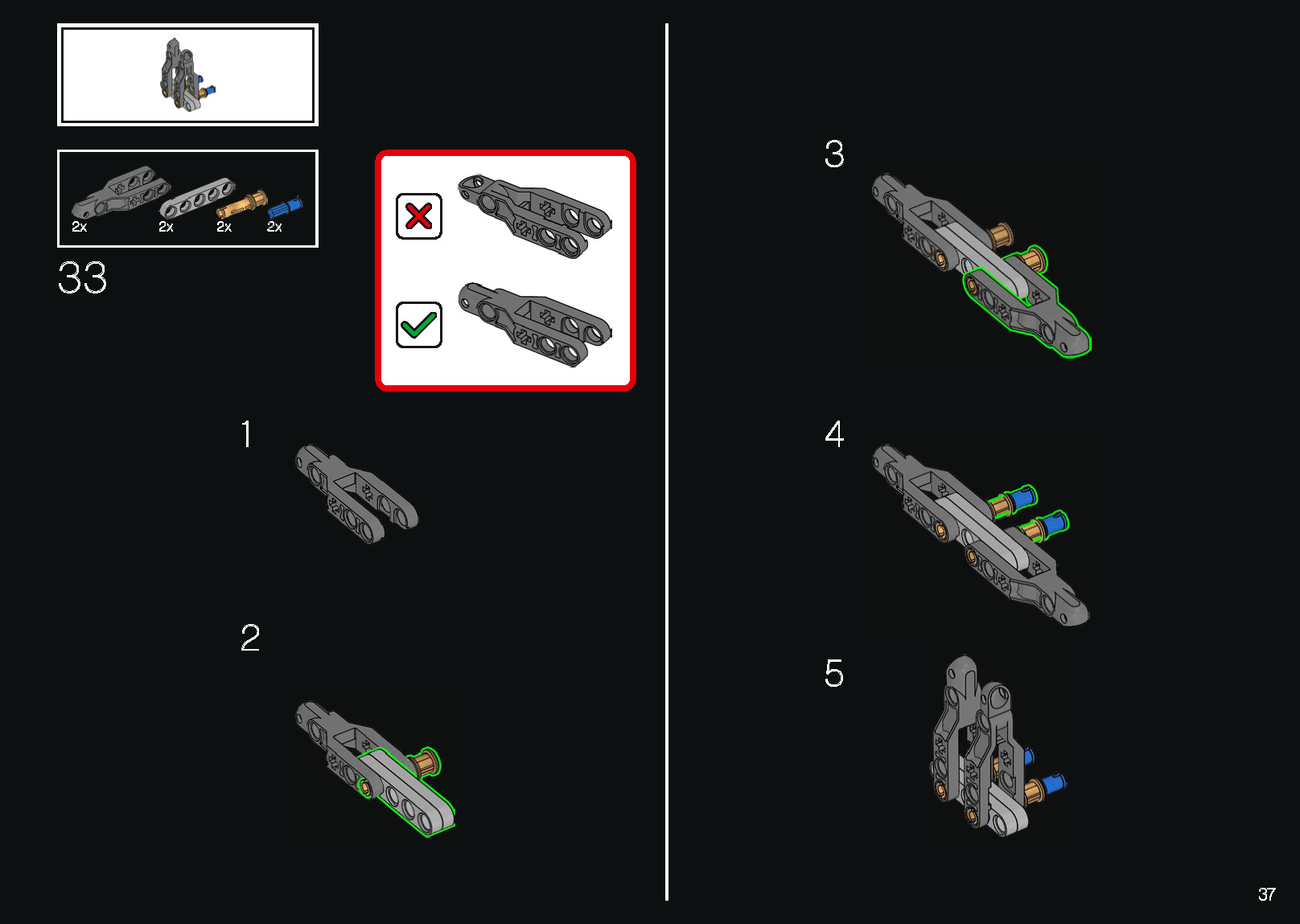 2x 2x 2x 2x

33

1

2

3

4

5

37