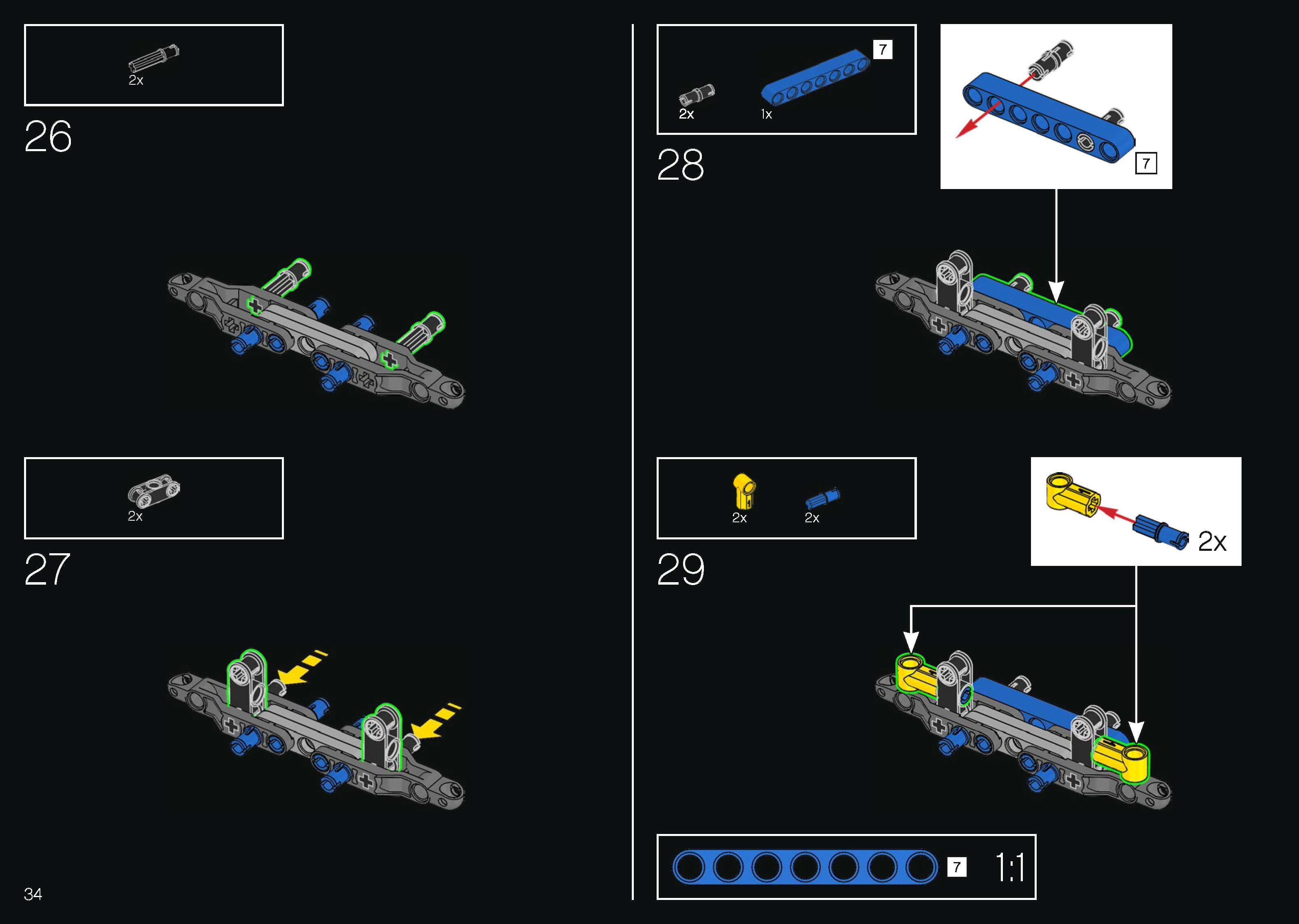 2x

26

2x

27

34

7

2x

1x

28

7

2x

2x

29

2x

7

1:1