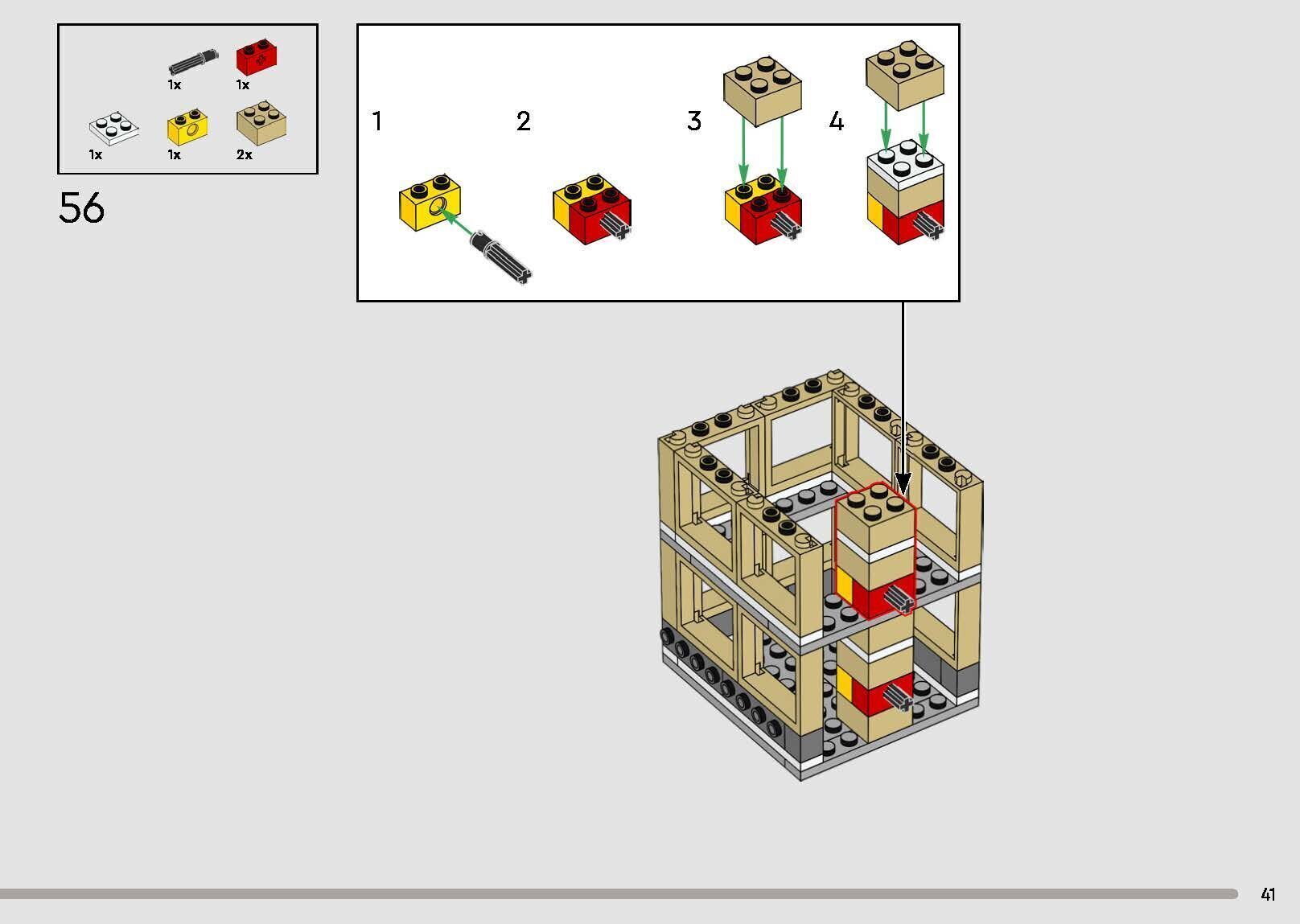 1x
1x
1x
1x
2x

56

1
2
3
4

41