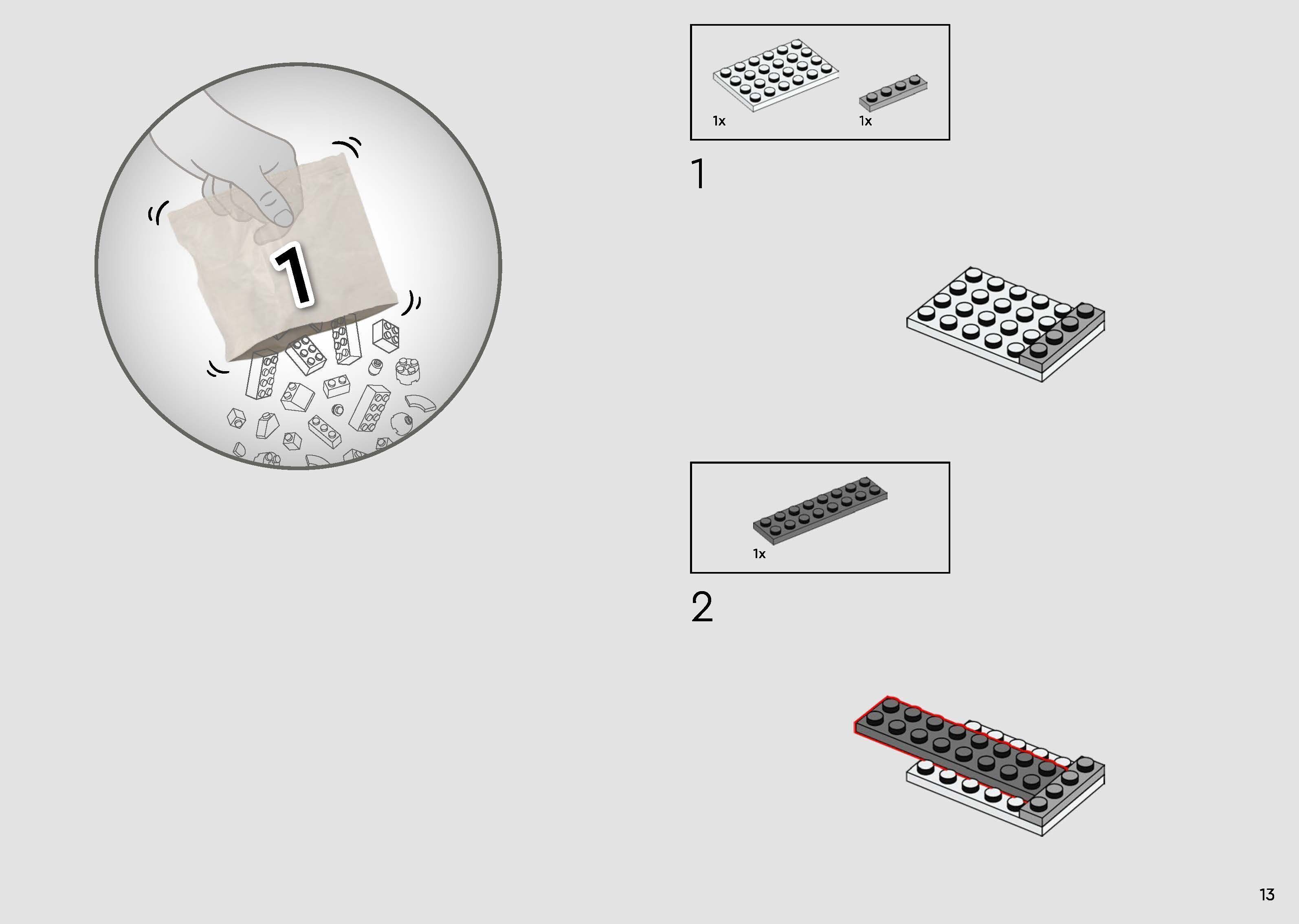 1

1x 1x

1

1x

2

13