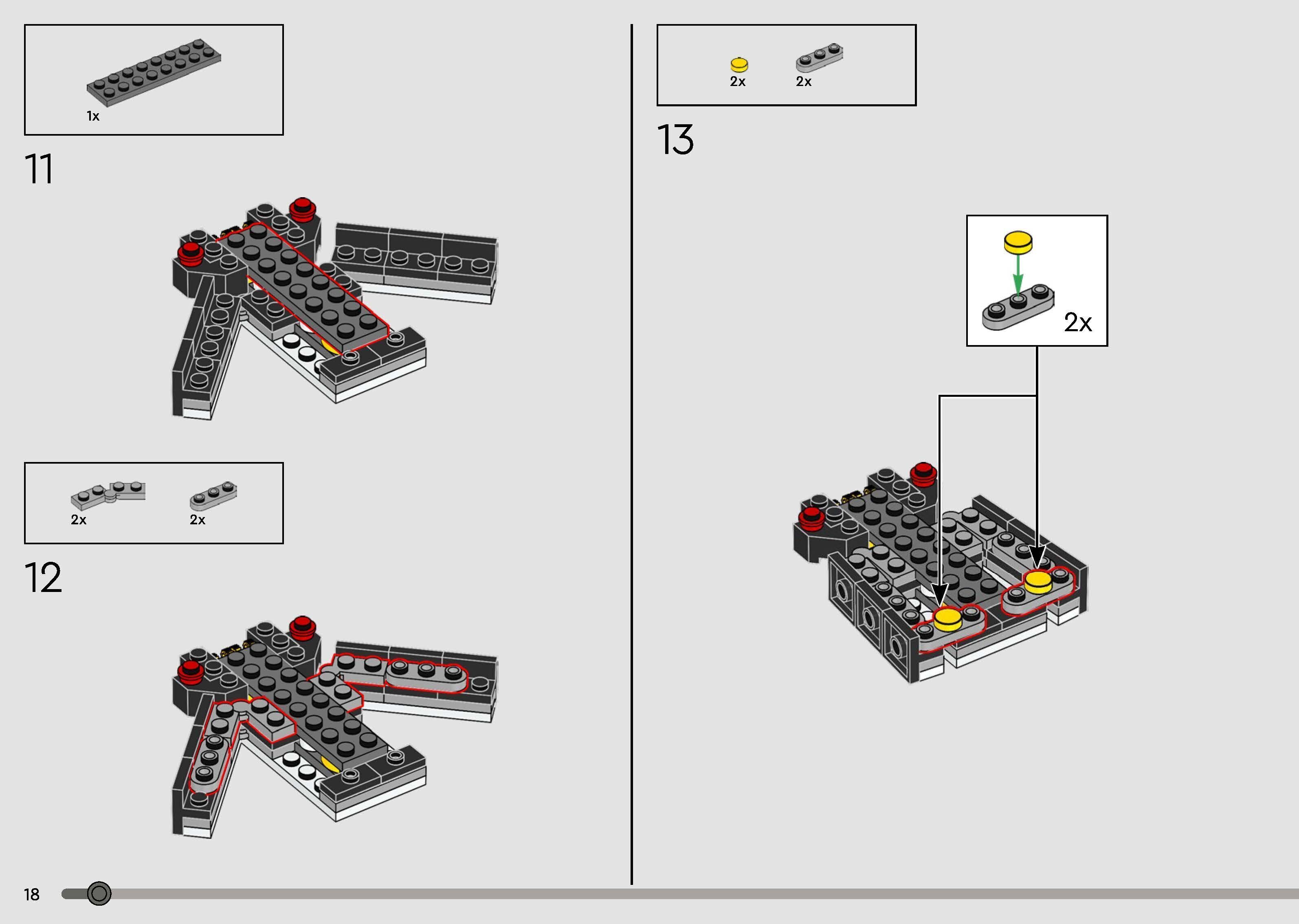 1x

11

2x 2x

12

2x 2x

13

2x

18