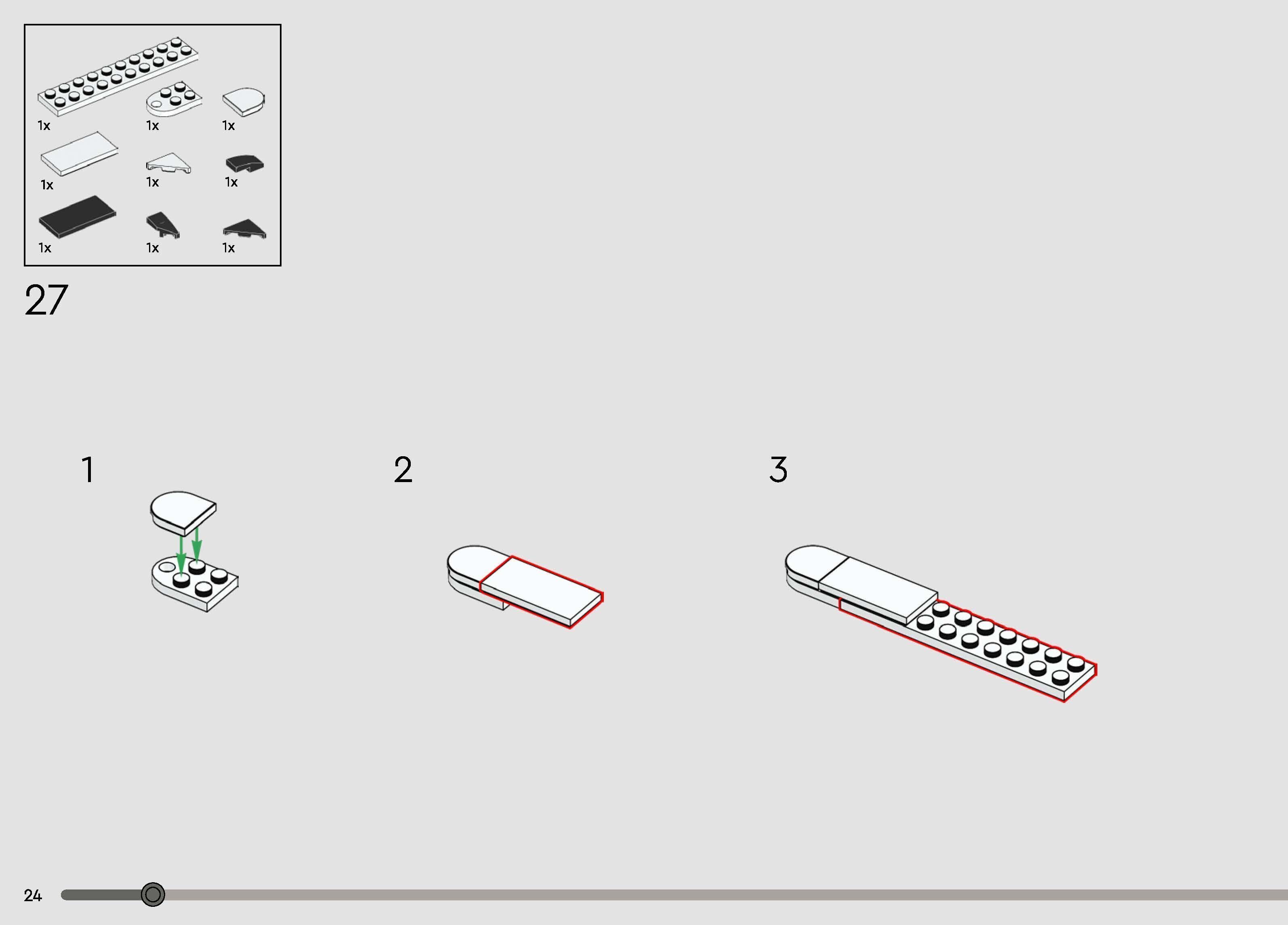 1x
1x
1x
1x
1x
1x
1x
1x
1x

27

1

2

3

24