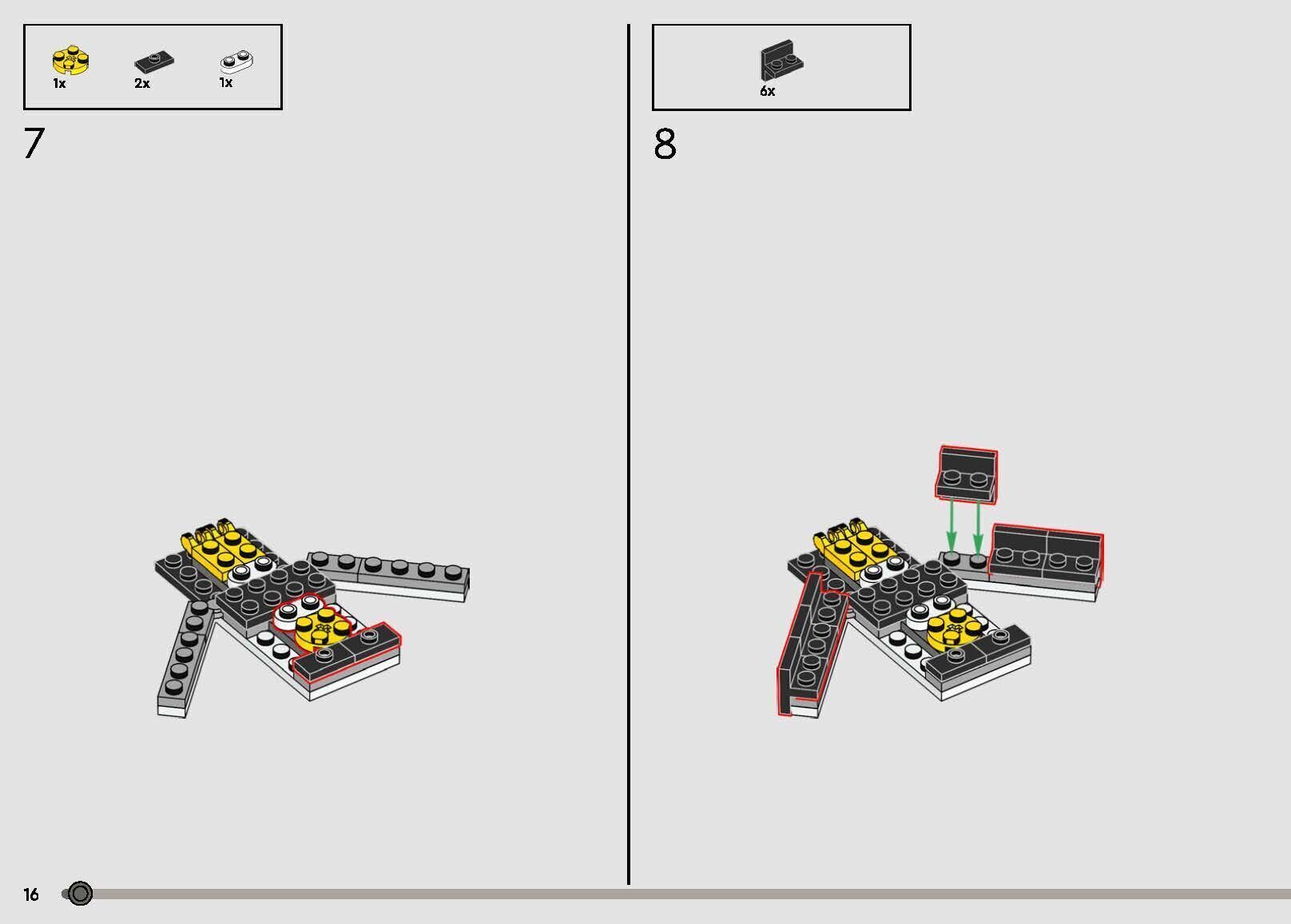 1x 2x 1x

7

6x

8

16