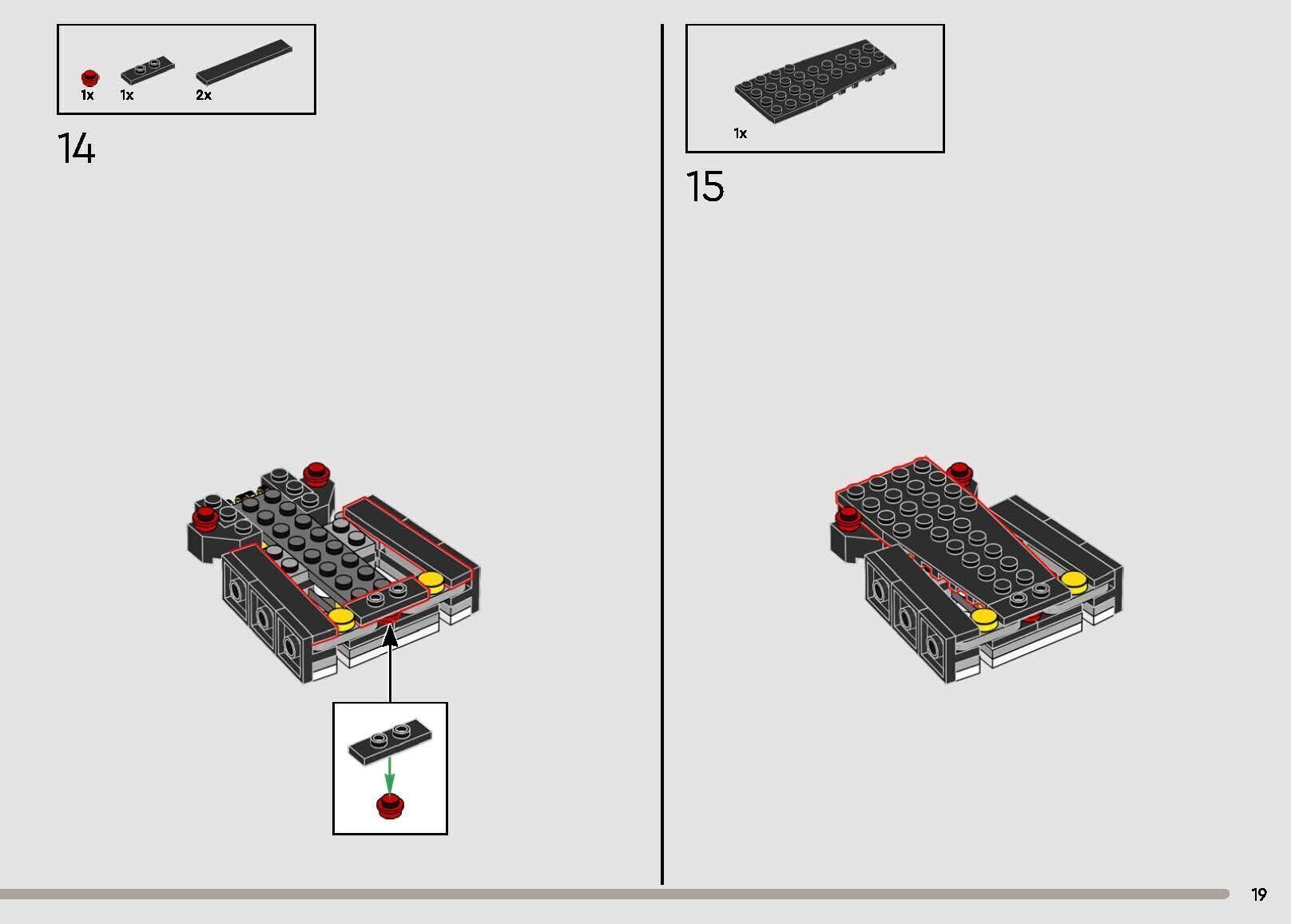 1x 1x 2x

14

1x

15

19