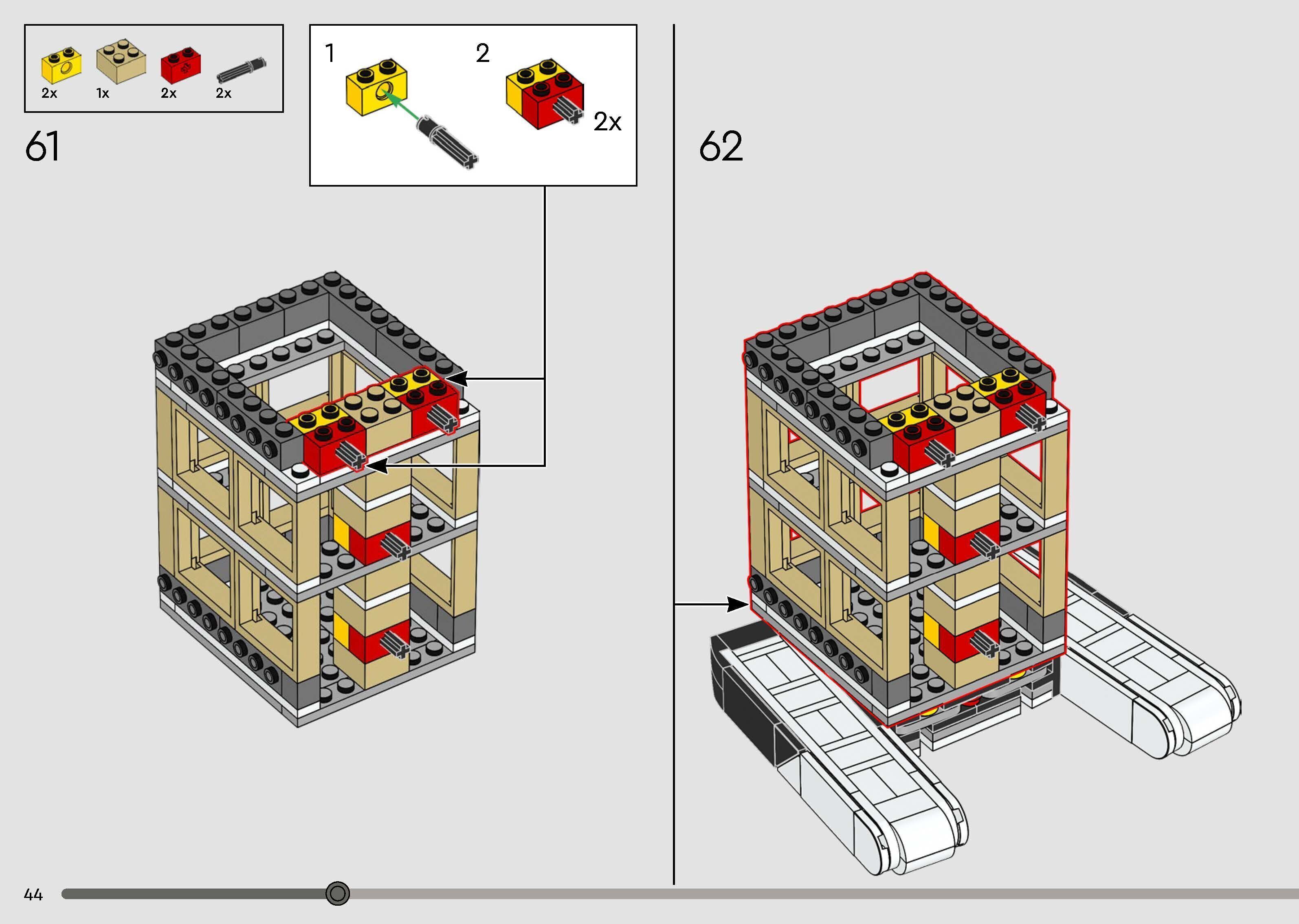 2x 1x 2x 2x

61

1

2

2x

62

44