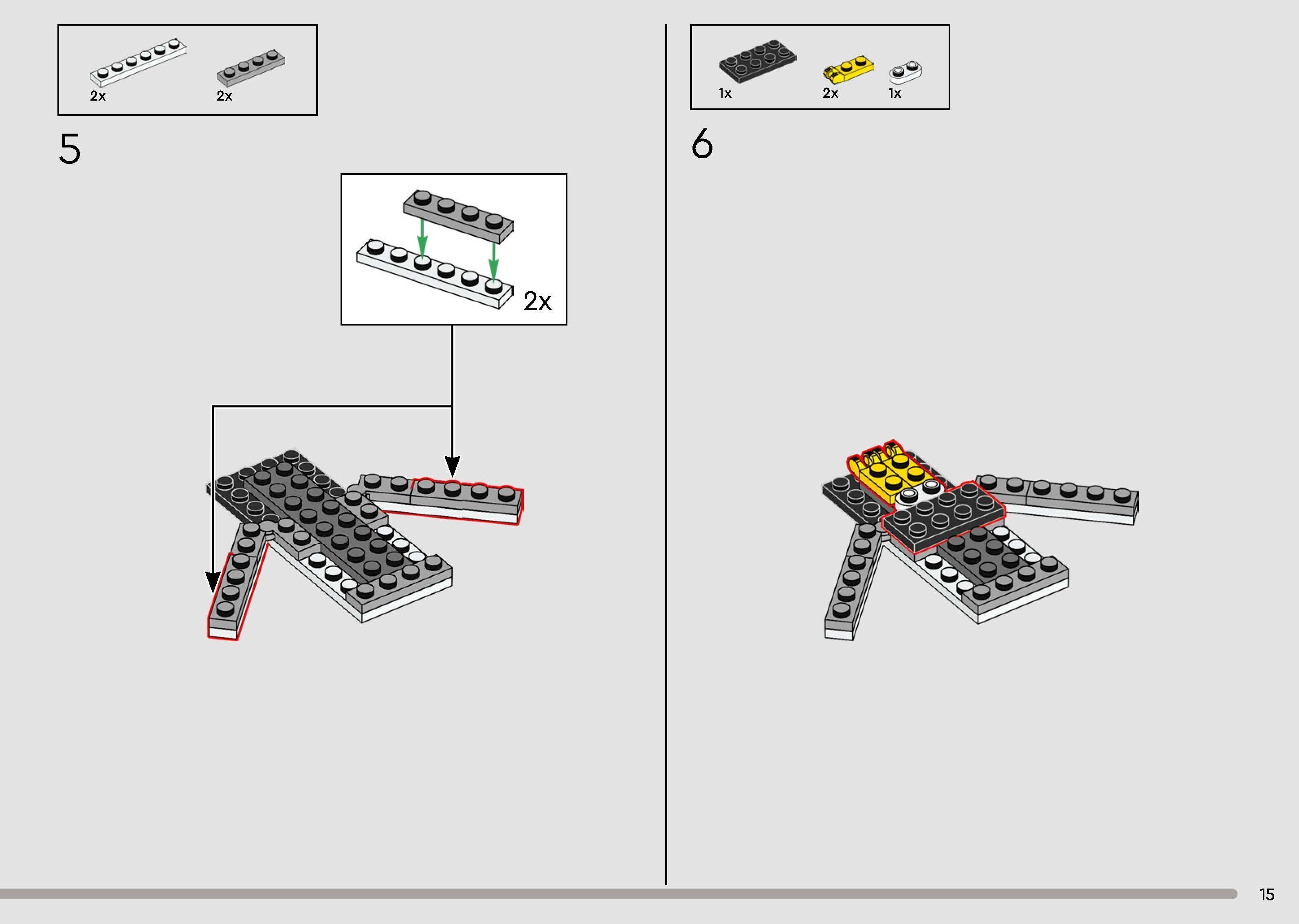 2x
2x

5

2x

1x
2x
1x

6

15