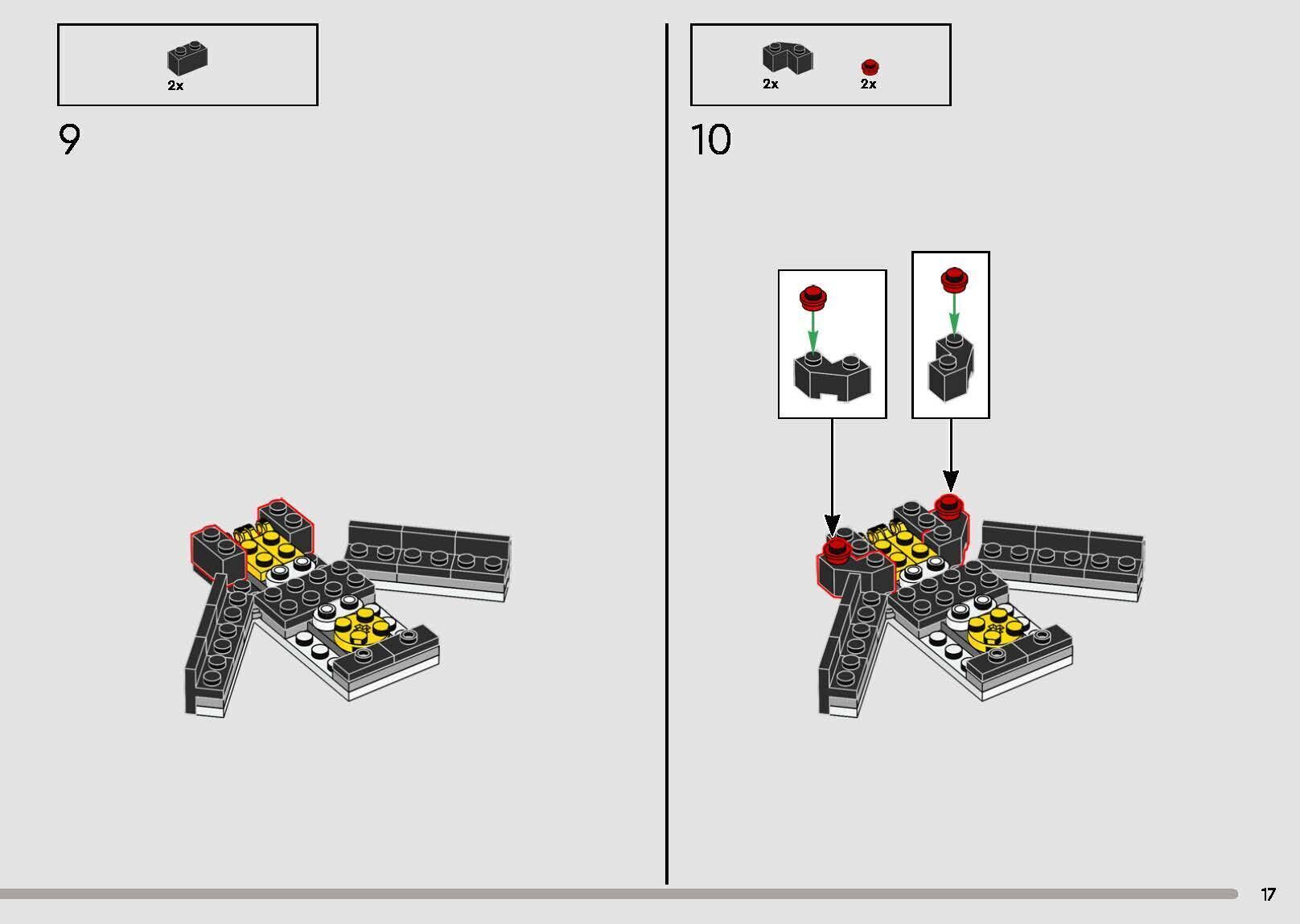 2x

9

2x 2x

10

17