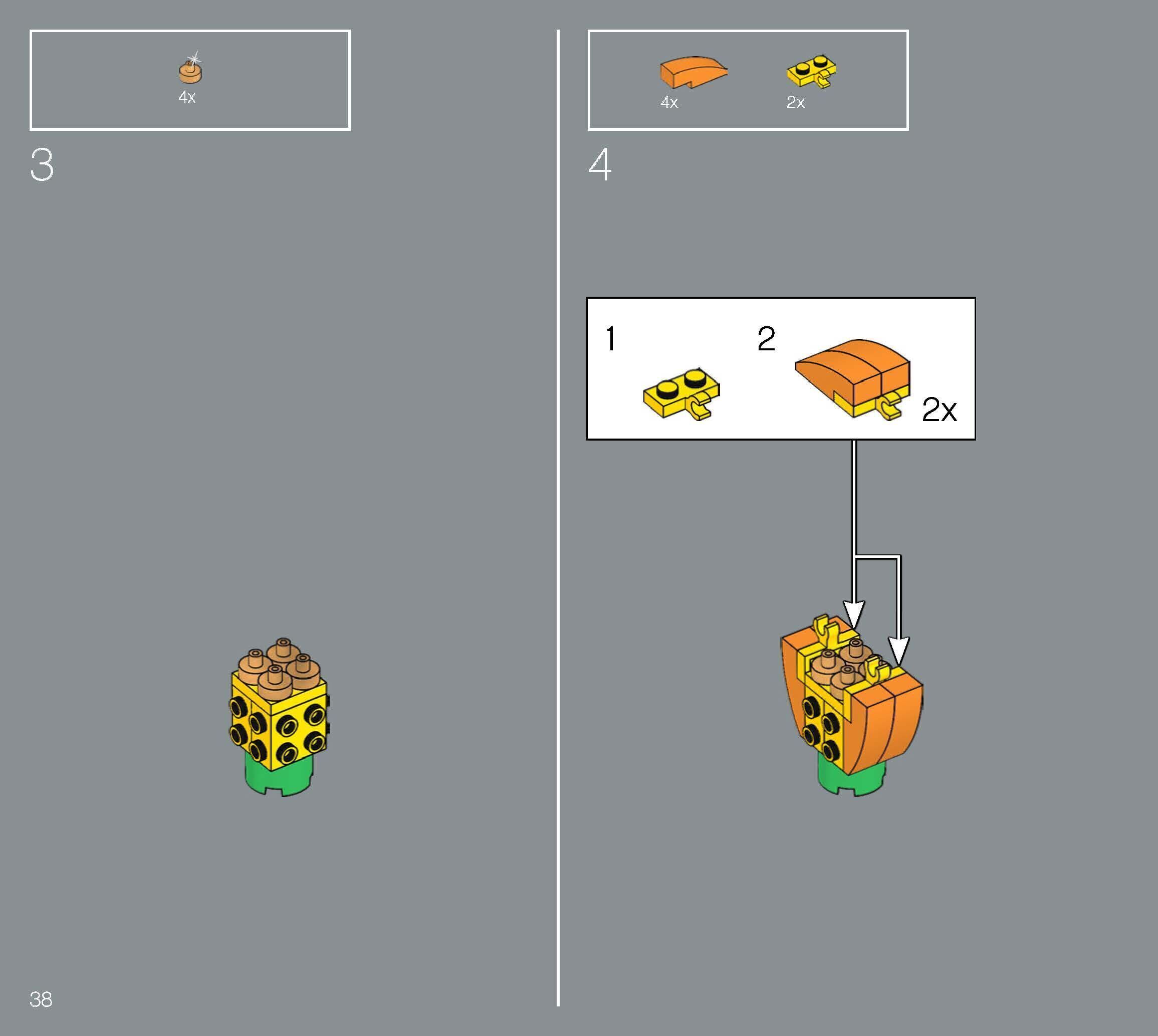 4x

3

38

4x 2x

4

1

2

2x