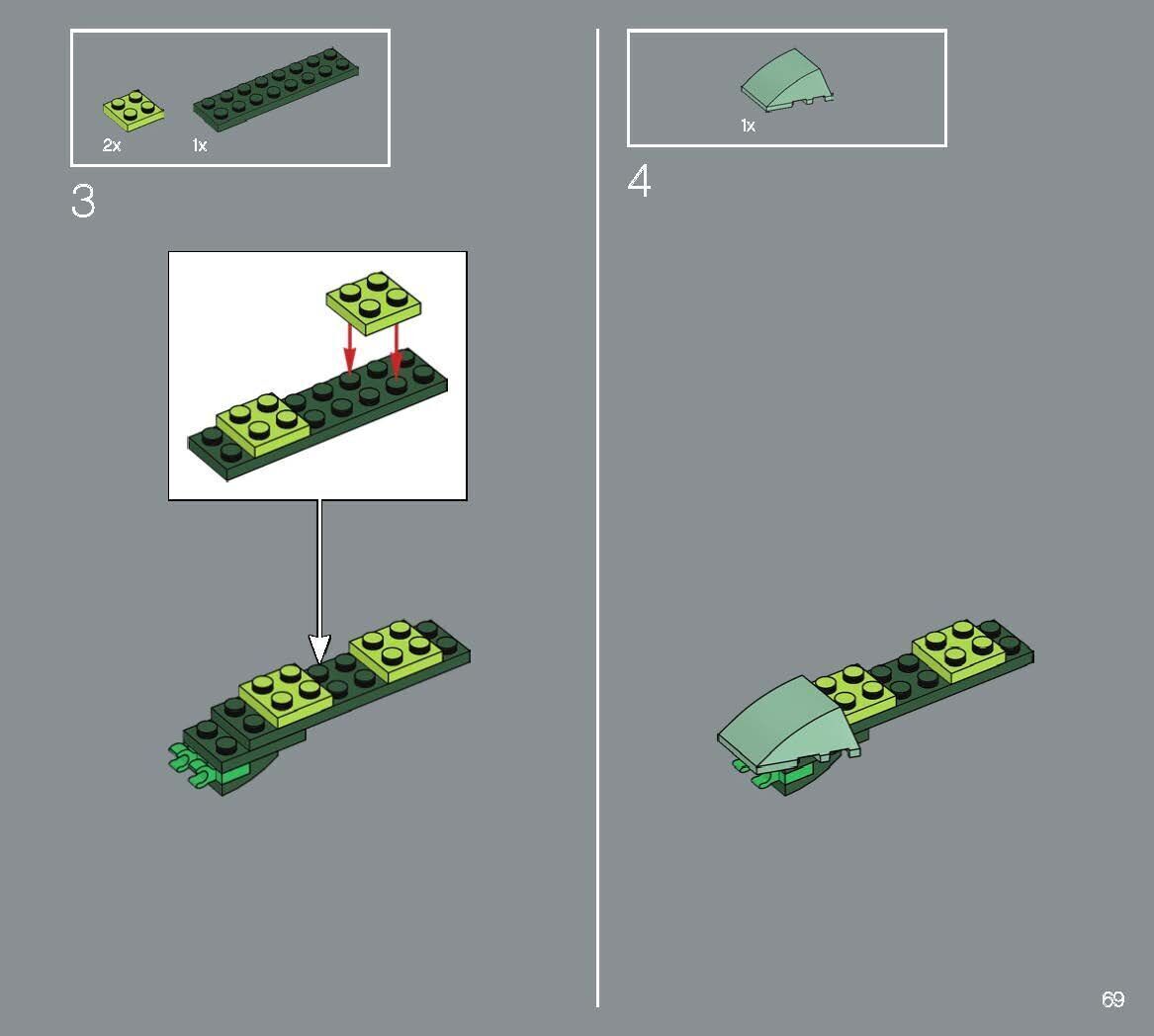 2x
1x

3

1x

4

69