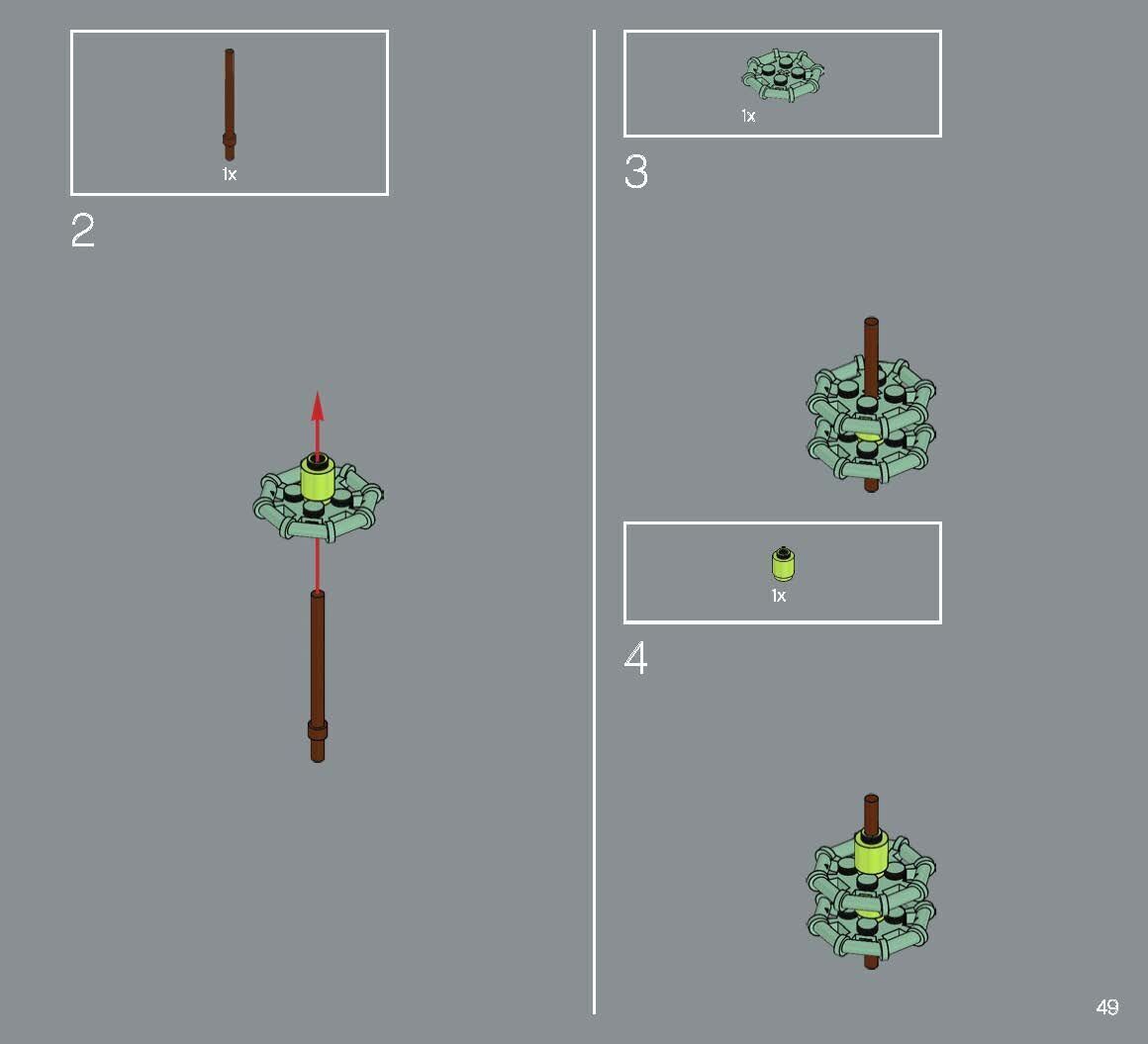 1x

2

1x

3

1x

4

49