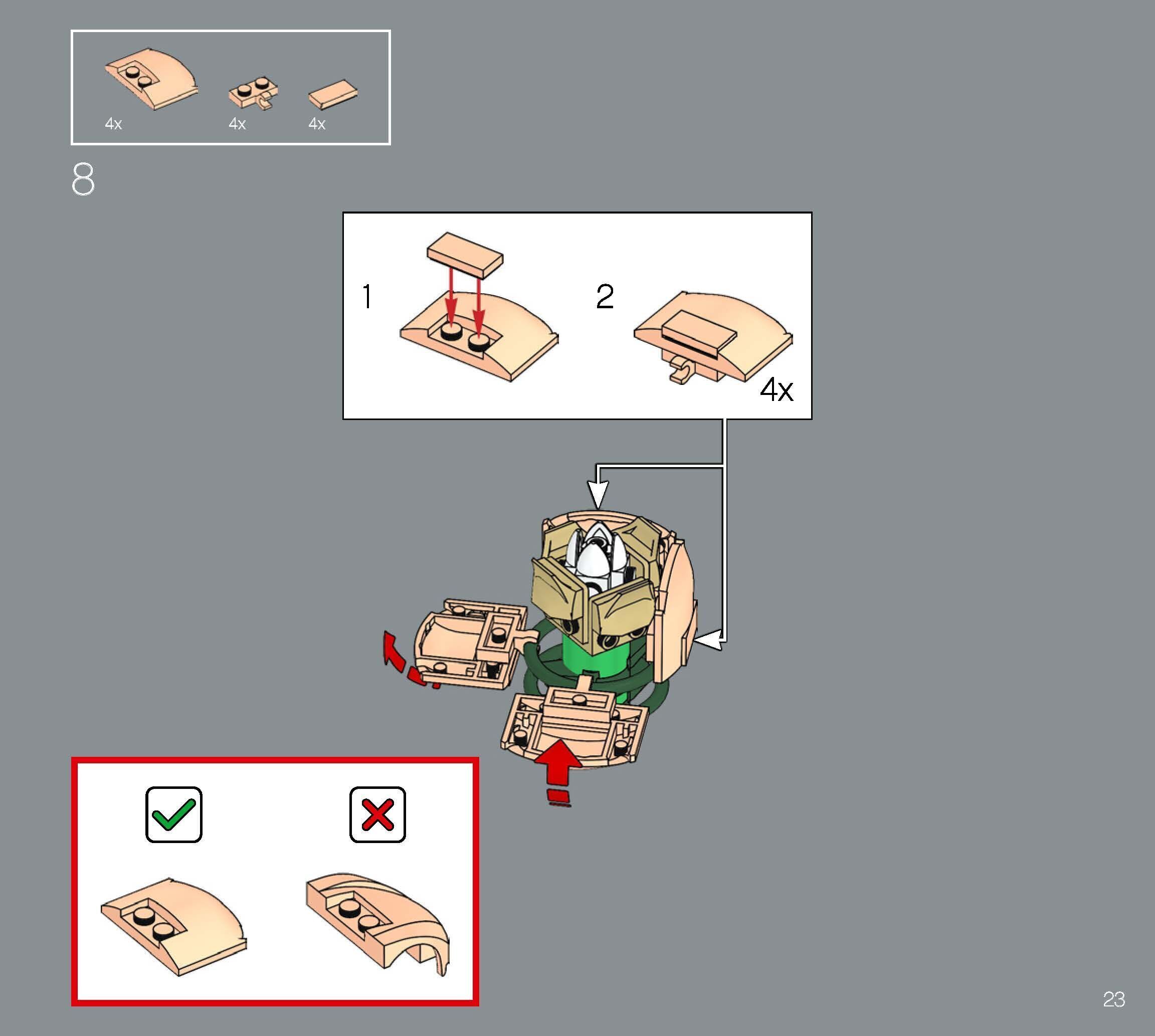 4x 4x 4x

8

1

2

4x

23