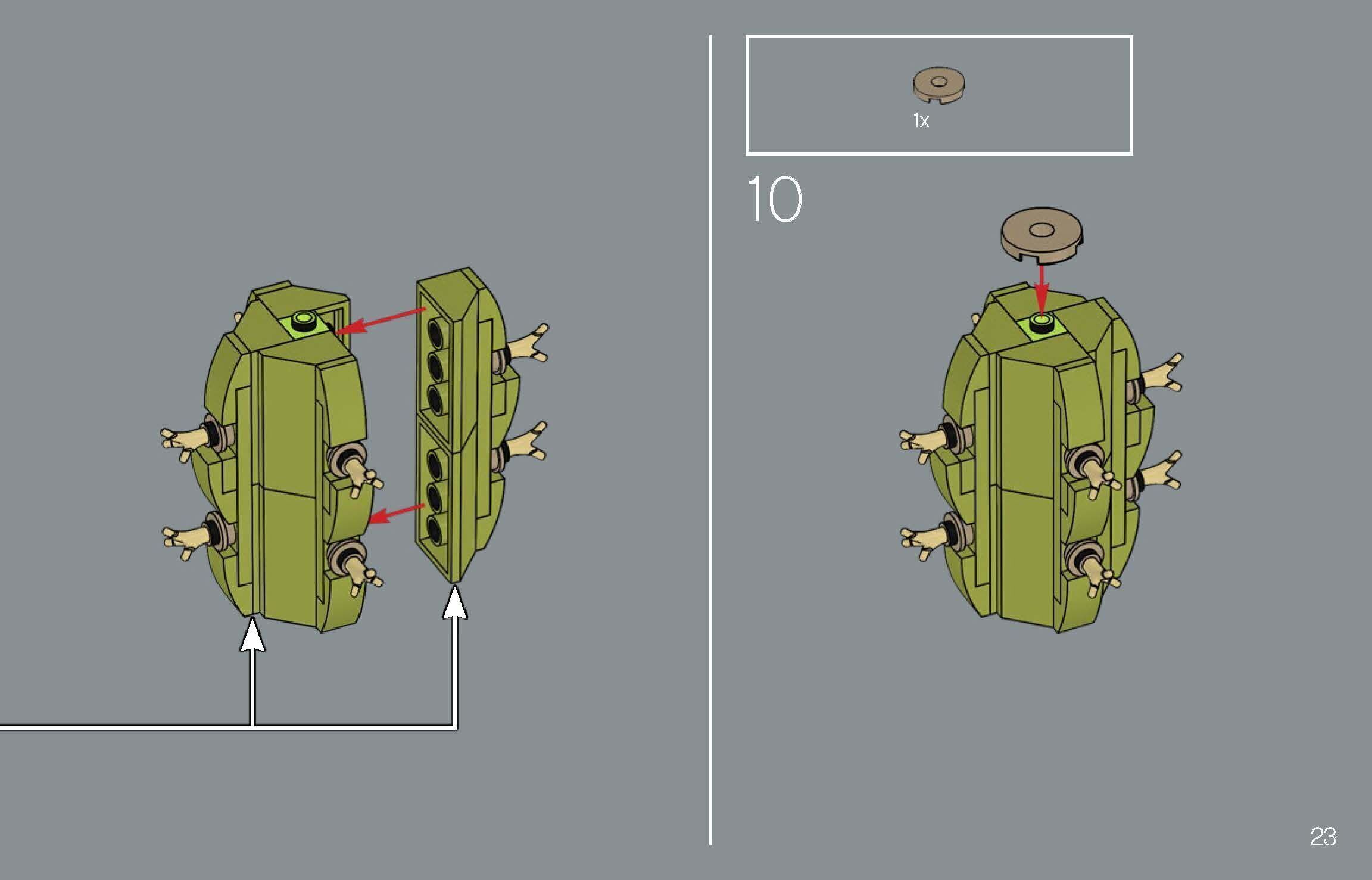 1x

10

23