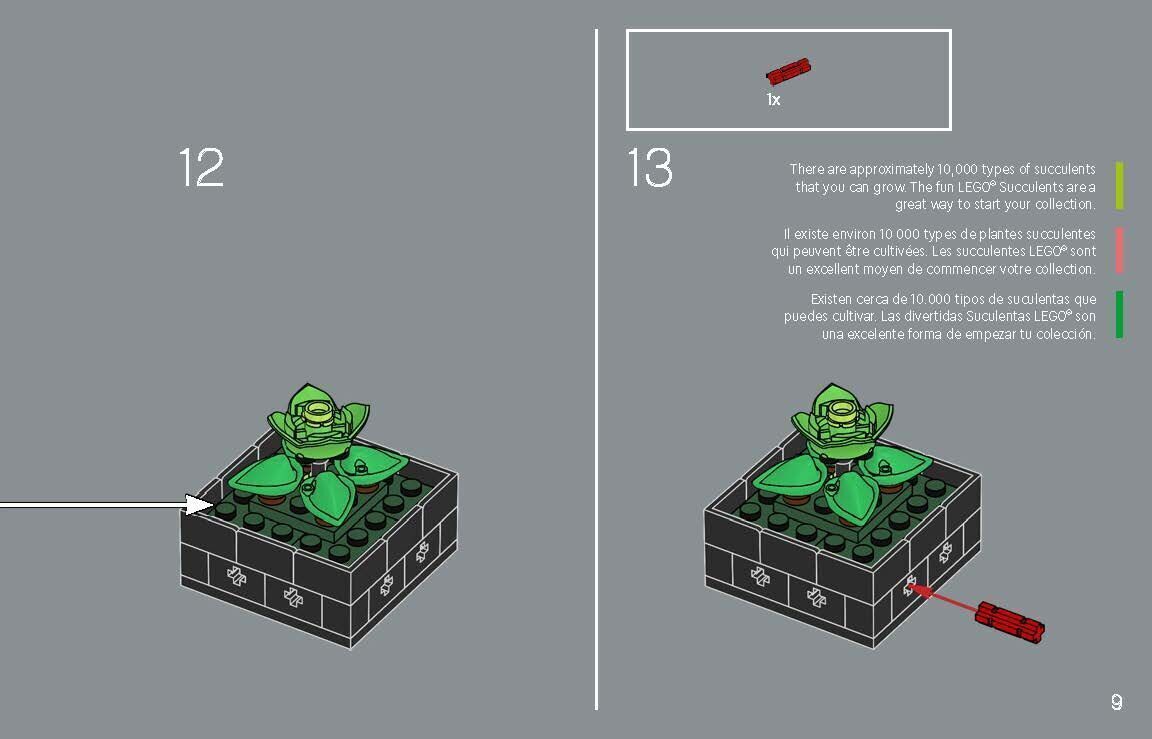 12

1x

13

There are approximately 10,000 types of succulents that you can grow. The fun LEGO® Succulents are a great way to start your collection.

Il existe environ 10 000 types de plantes succulentes qui peuvent être cultivées. Les succulentes LEGO® sont un excellent moyen de commencer votre collection.

Existen cerca de 10.000 tipos de suculentas que puedes cultivar. Las divertidas Suculentas LEGO® son una excelente forma de empezar tu colección.

9