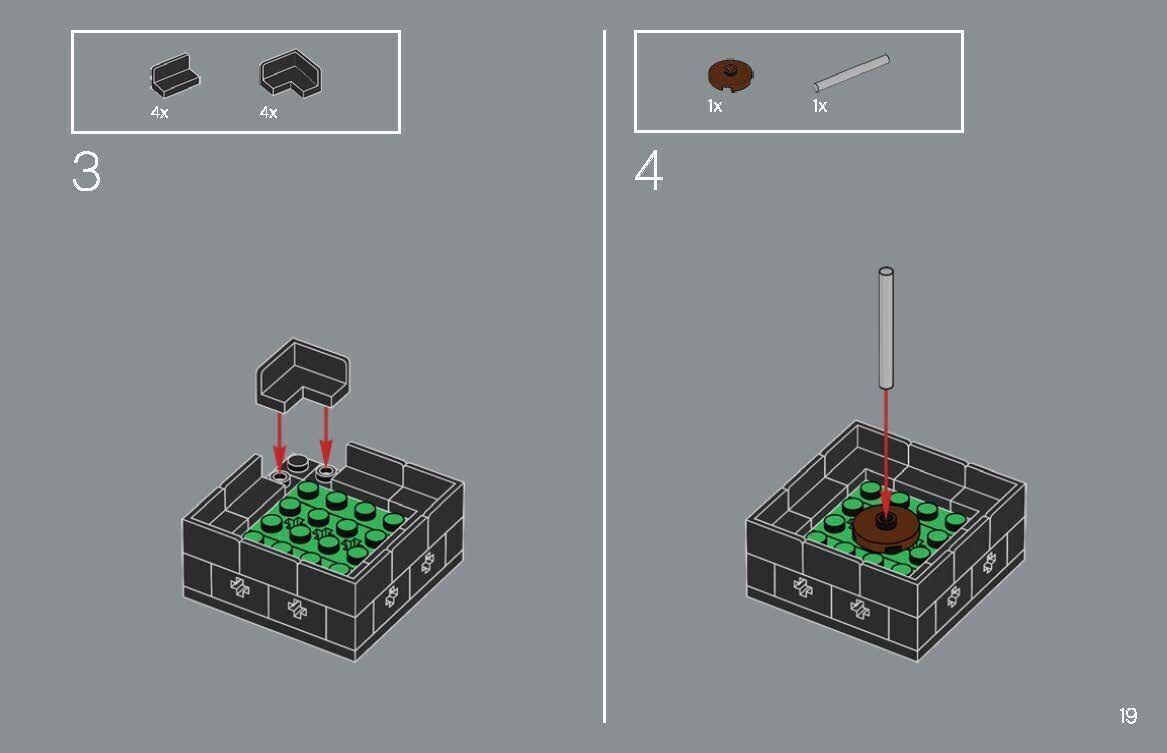 4x
4x

3

1x
1x

4

19